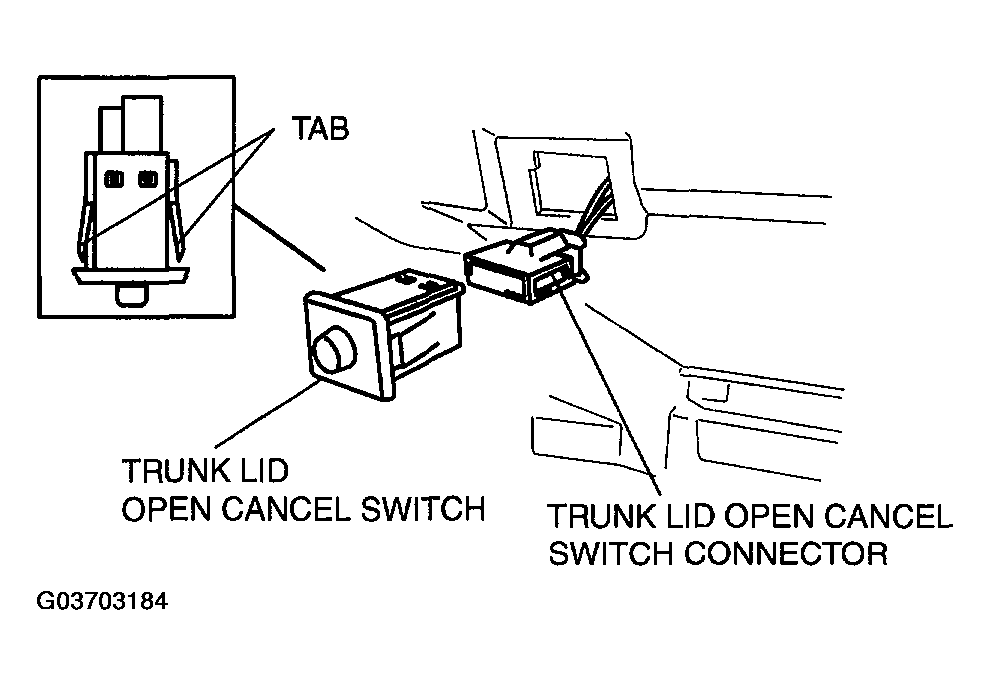 TAB

TRUNK LID
OPEN CANCEL SWITCH

TRUNK LID OPEN CANCEL
SWITCH CONNECTOR

G03703184