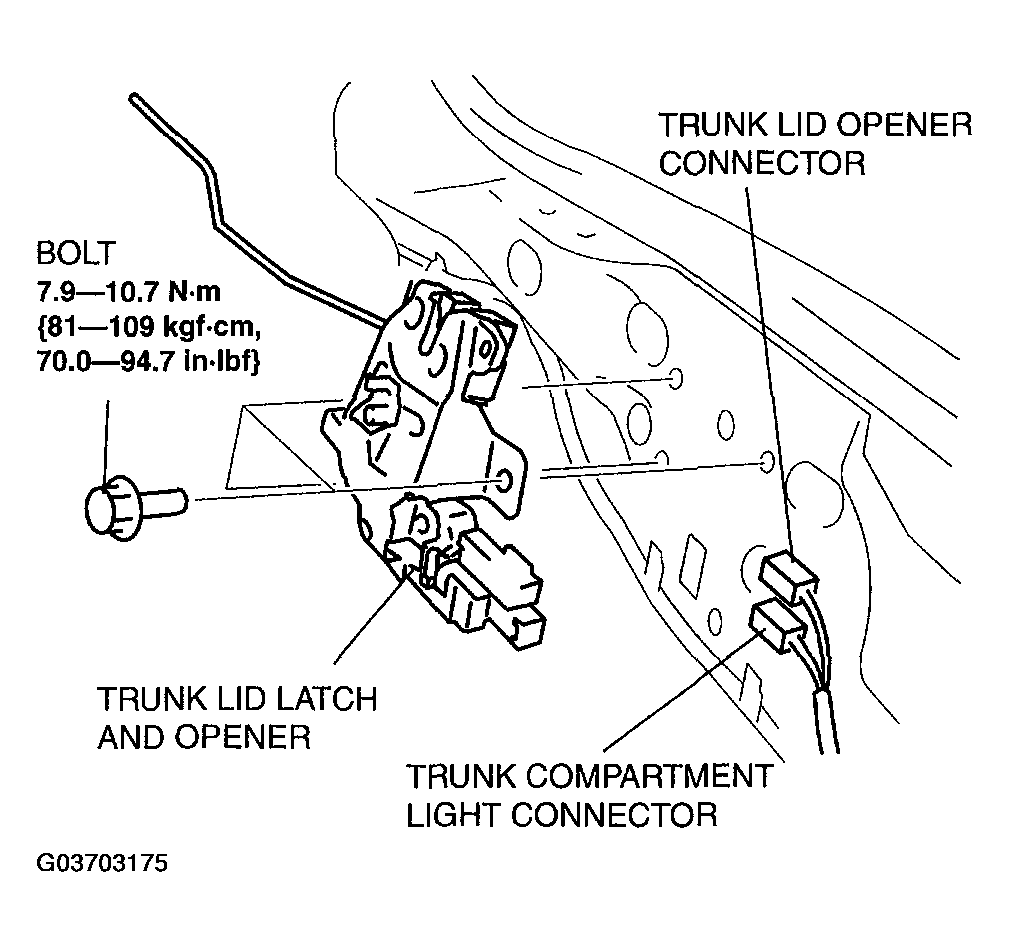 TRUNK LID OPENER CONNECTOR

BOLT
7.9—10.7 N·m
{81—109 kgf·cm,
70.0—94.7 in·lbf}

TRUNK LID LATCH AND OPENER

TRUNK COMPARTMENT LIGHT CONNECTOR

G03703175