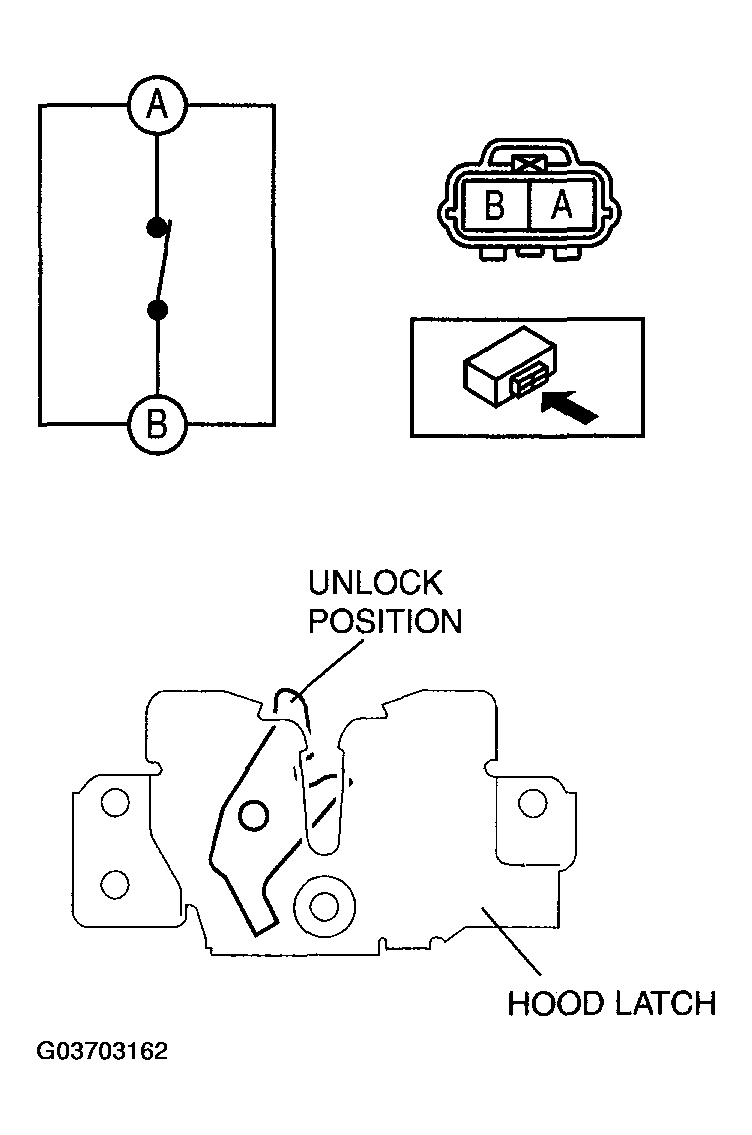 A

B

B A

UNLOCK POSITION

HOOD LATCH

G03703162