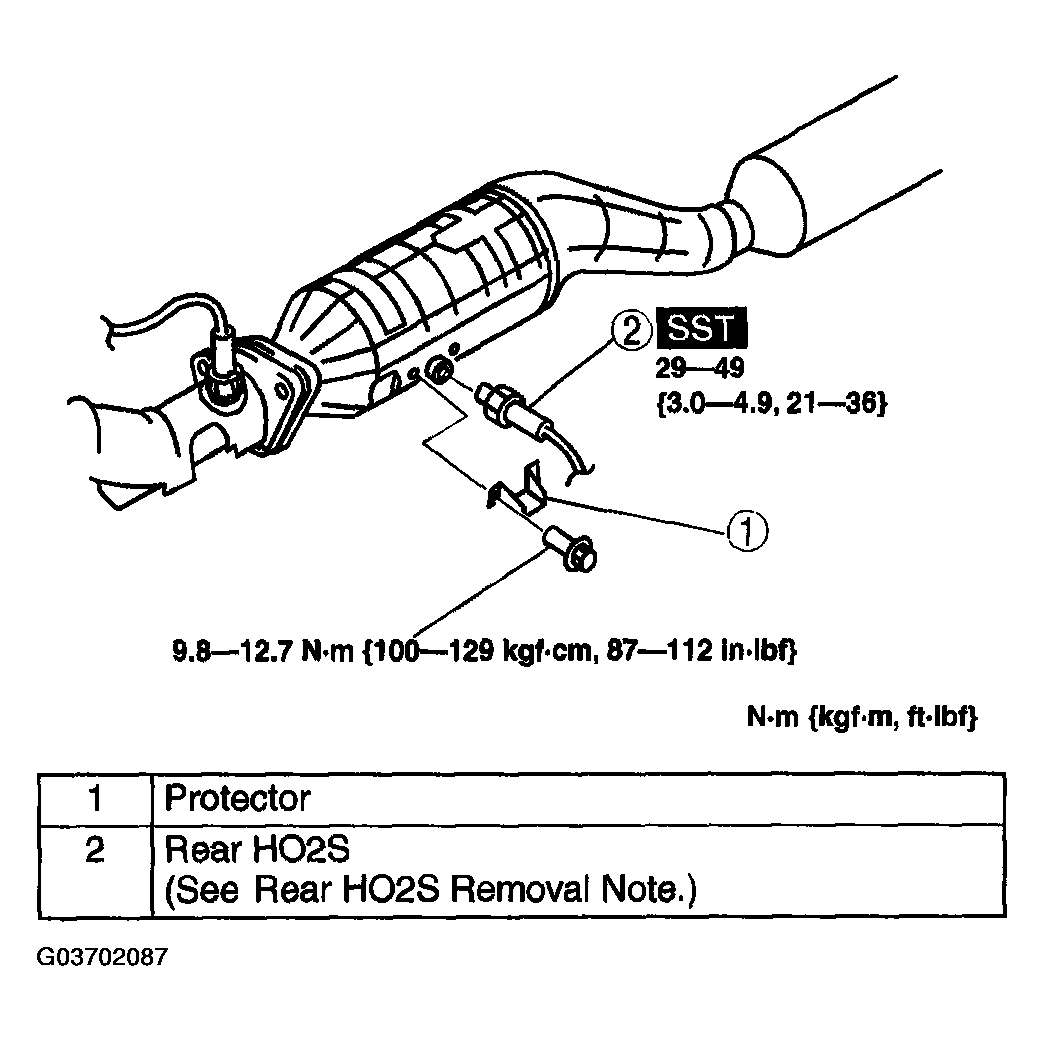 2 SST
29—49
{3.0—4.9, 21—36}

1

9.8—12.7 N·m {100—129 kgf·cm, 87—112 in·lbf}

N·m {kgf·m, ft·lbf}

| 1 | Protector |
|---|---|
| 2 | Rear HO2S (See Rear HO2S Removal Note.) |

G03702087