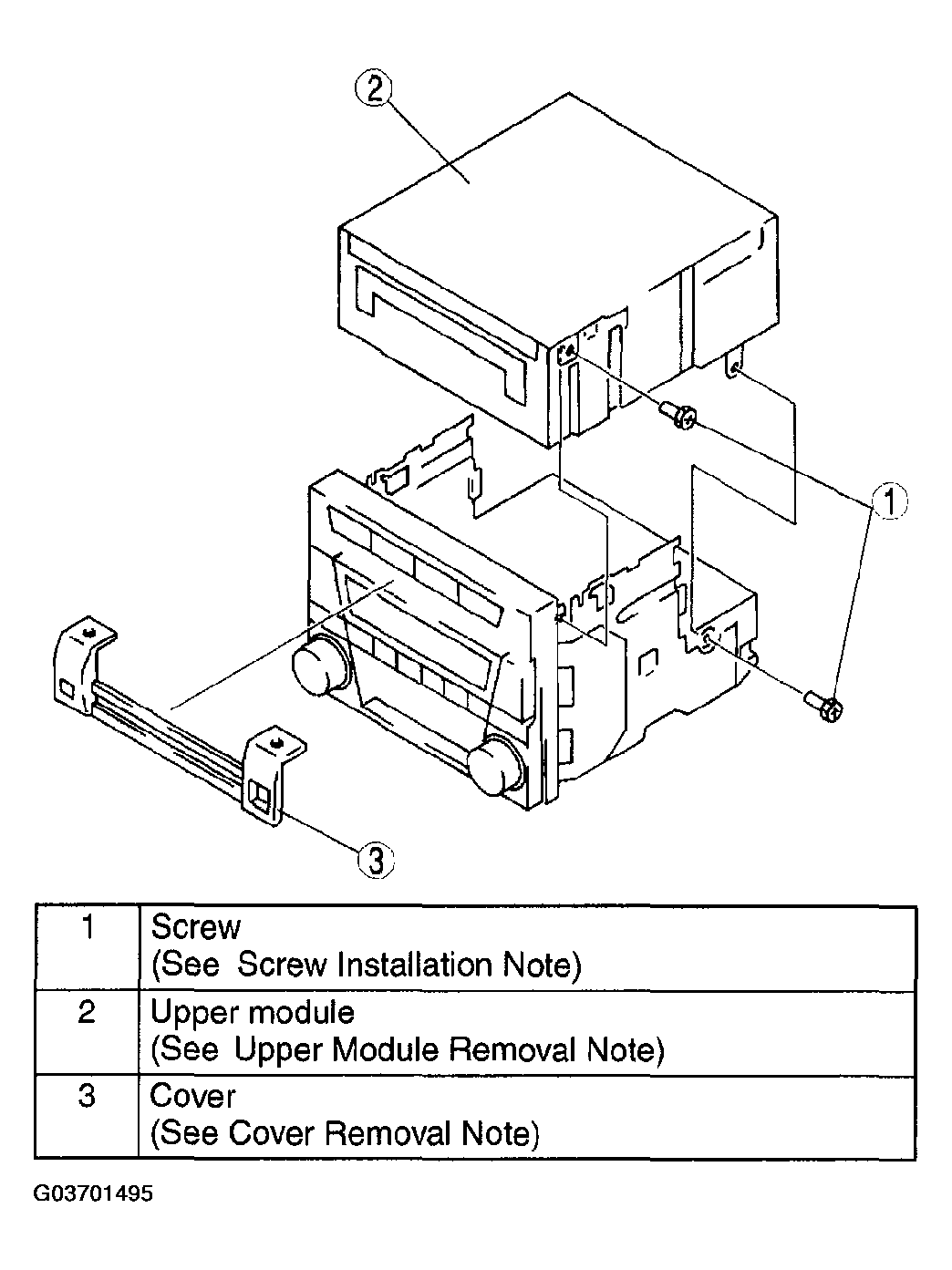 2

1

3

| 1 | Screw (See Screw Installation Note) |
|---|---|
| 2 | Upper module (See Upper Module Removal Note) |
| 3 | Cover (See Cover Removal Note) |

G03701495