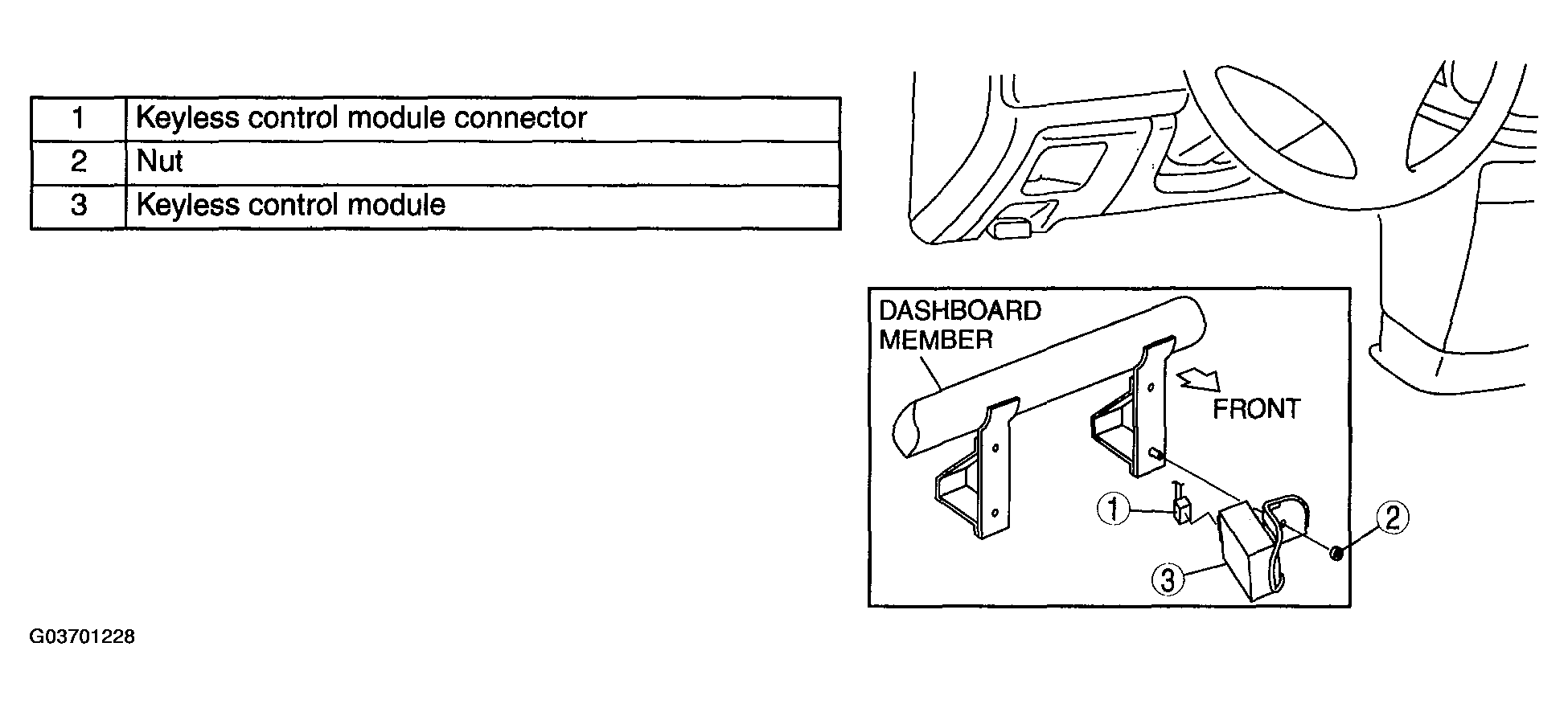 | 1 | Keyless control module connector |
|---|---|
| 2 | Nut |
| 3 | Keyless control module |

DASHBOARD MEMBER

FRONT

1

2

3

G03701228