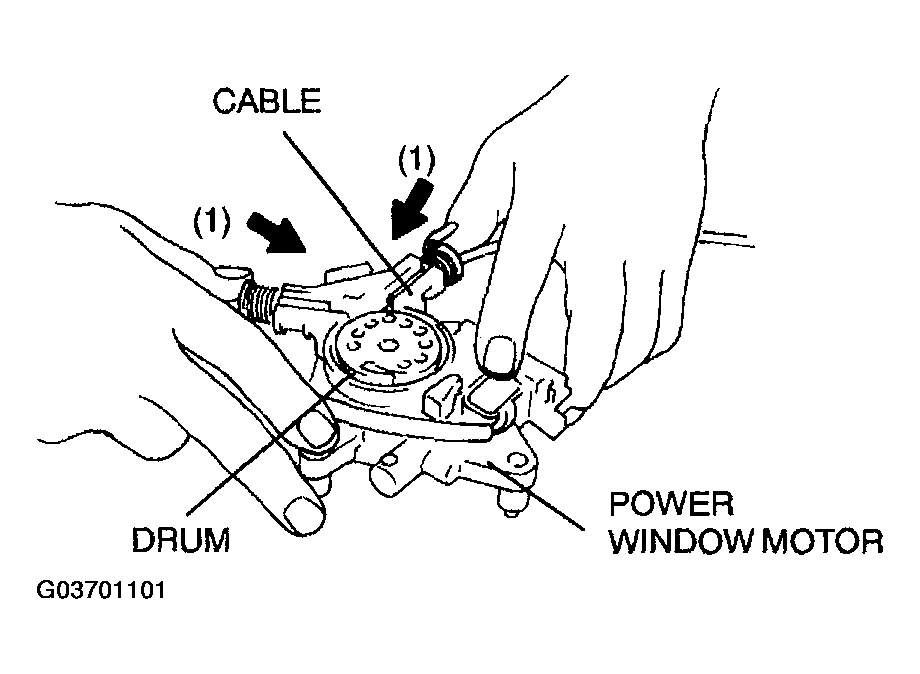 CABLE

(1)

(1)

DRUM

POWER
WINDOW MOTOR

G03701101