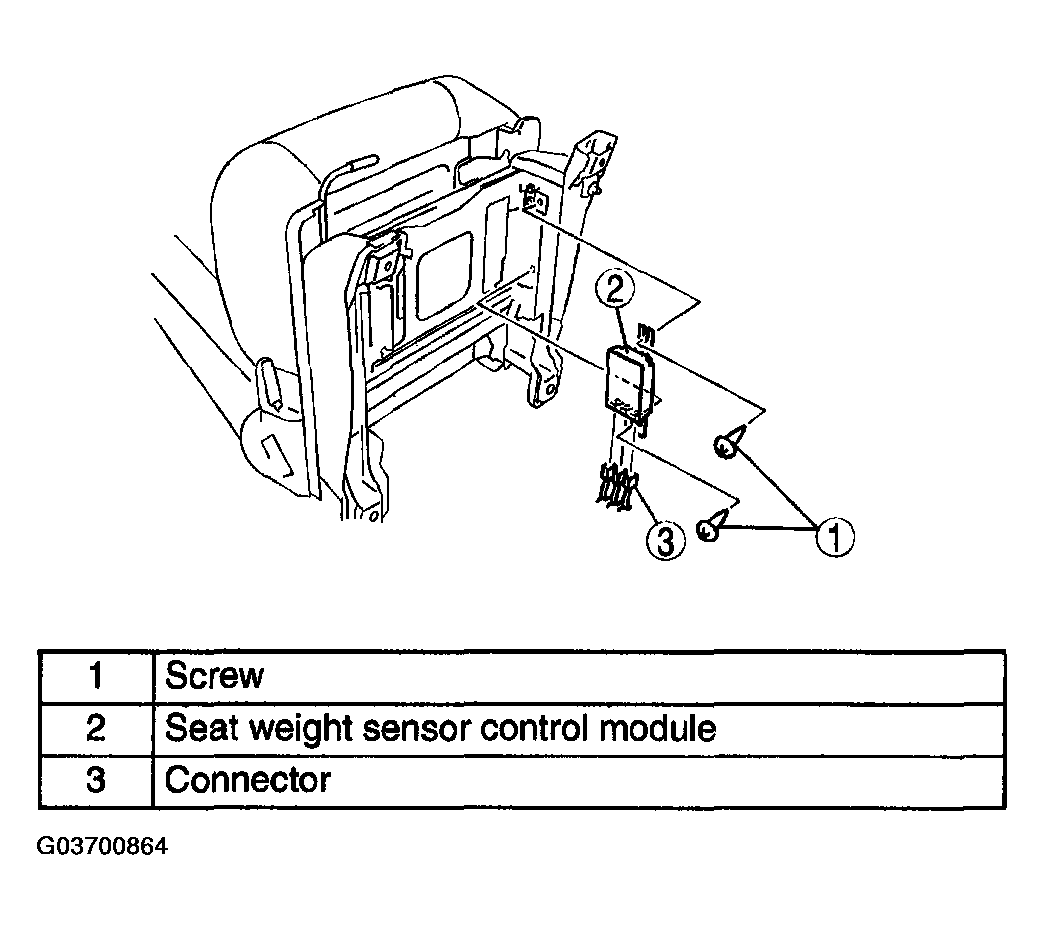 2

3

1

| 1 | Screw |
|---|---|
| 2 | Seat weight sensor control module |
| 3 | Connector |

G03700864