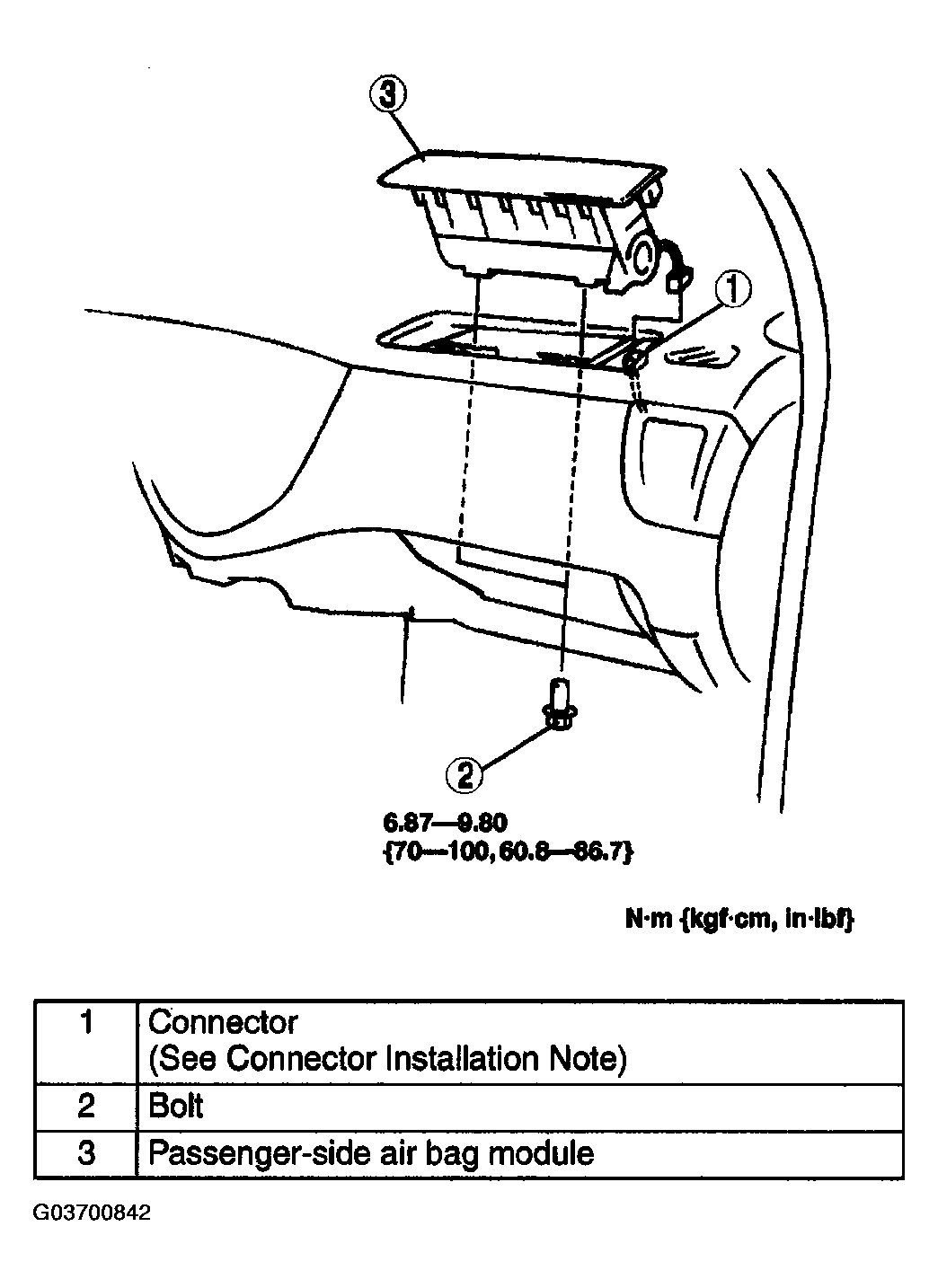 3

1

2

6.87—9.80
{70—100, 60.8—86.7}

N·m {kgf·cm, in·lbf}

| 1 | Connector (See Connector Installation Note) |
|---|---|
| 2 | Bolt |
| 3 | Passenger-side air bag module |

G03700842