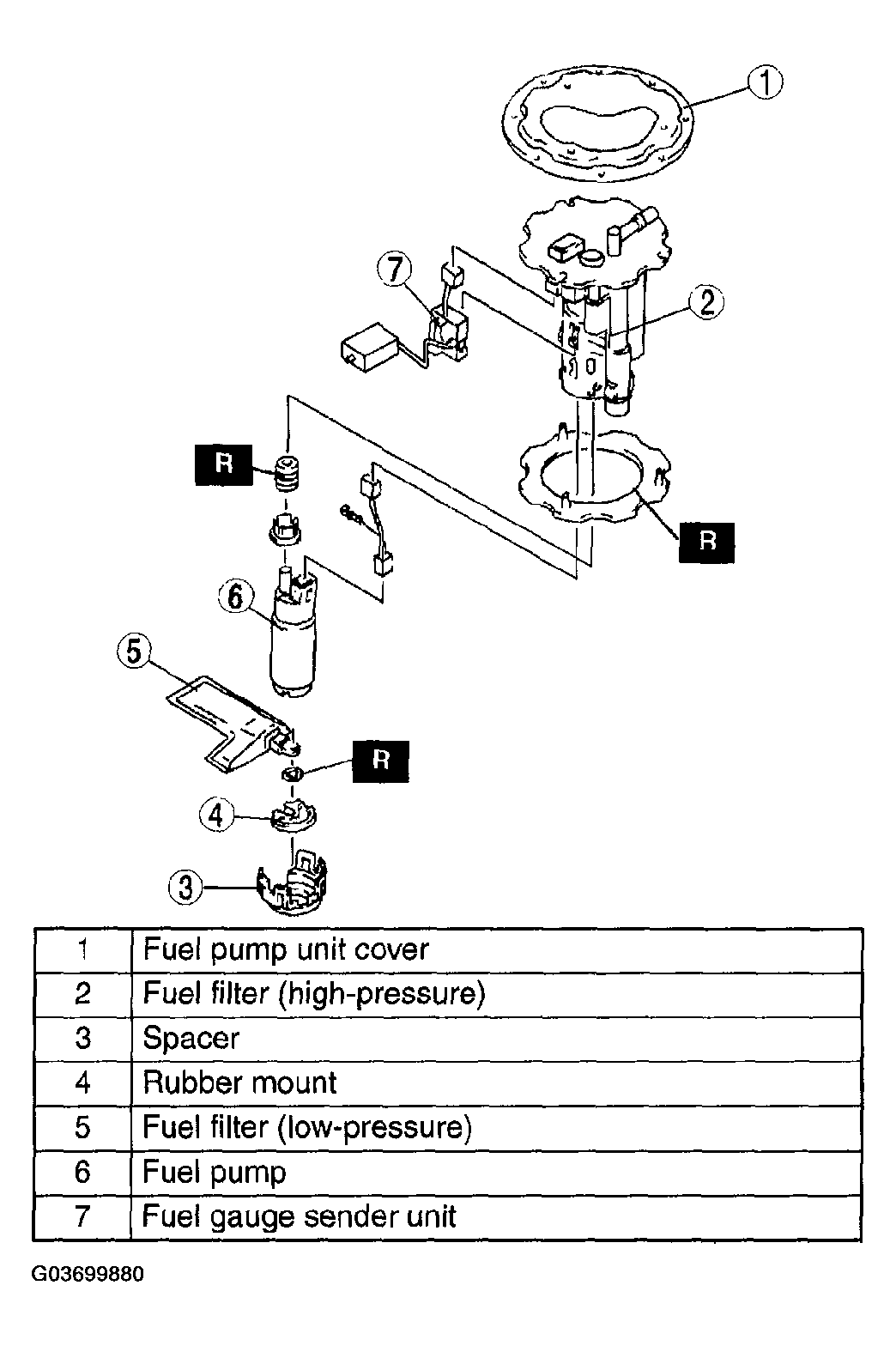 1
7
2
R
R
6
5
R
4
3

| 1 | Fuel pump unit cover |
|---|---|
| 2 | Fuel filter (high-pressure) |
| 3 | Spacer |
| 4 | Rubber mount |
| 5 | Fuel filter (low-pressure) |
| 6 | Fuel pump |
| 7 | Fuel gauge sender unit |

G03699880