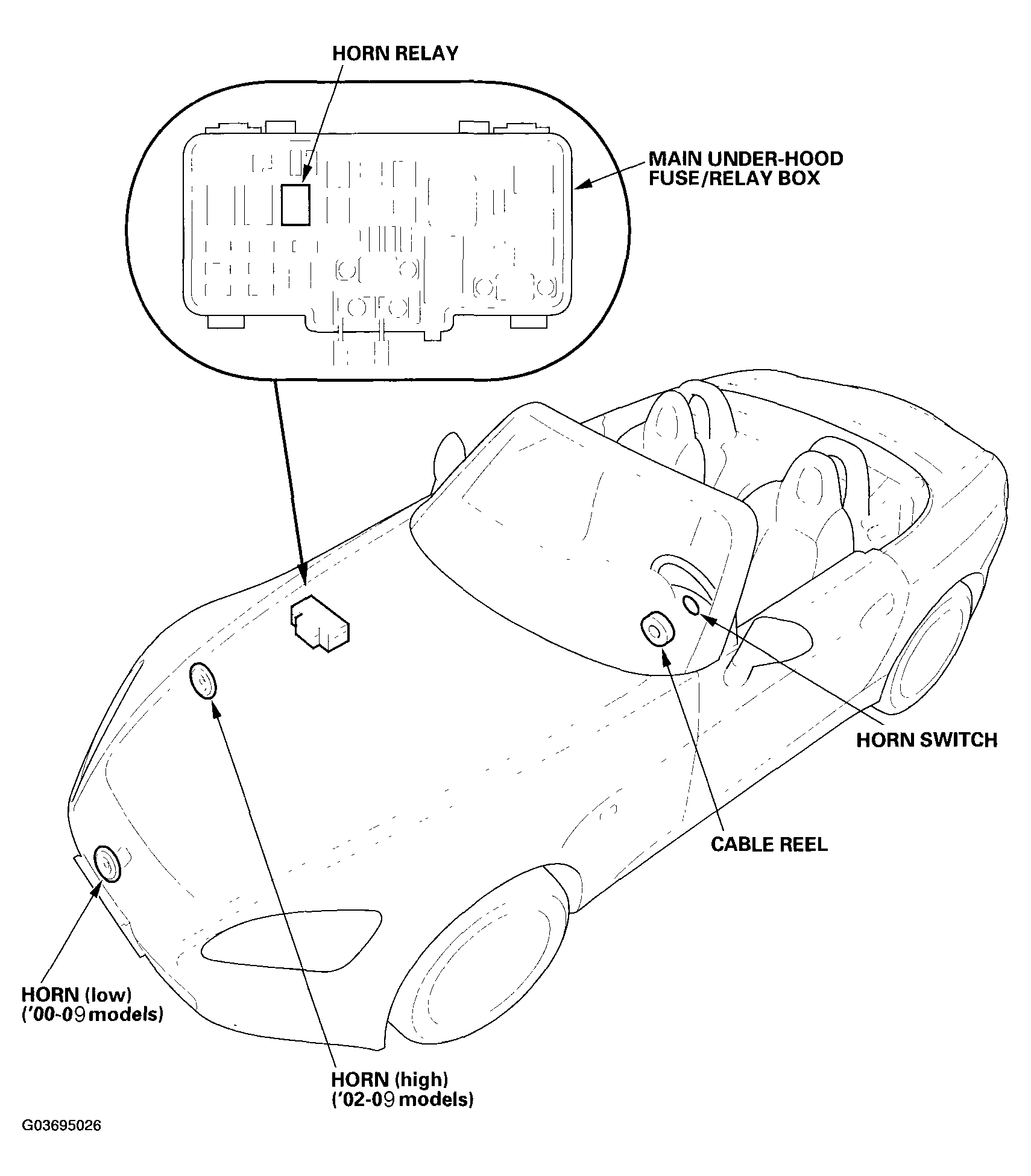 HORN RELAY

MAIN UNDER-HOOD FUSE/RELAY BOX

HORN SWITCH

CABLE REEL

HORN (low) ('00-09 models)

HORN (high) ('02-09 models)

G03695026