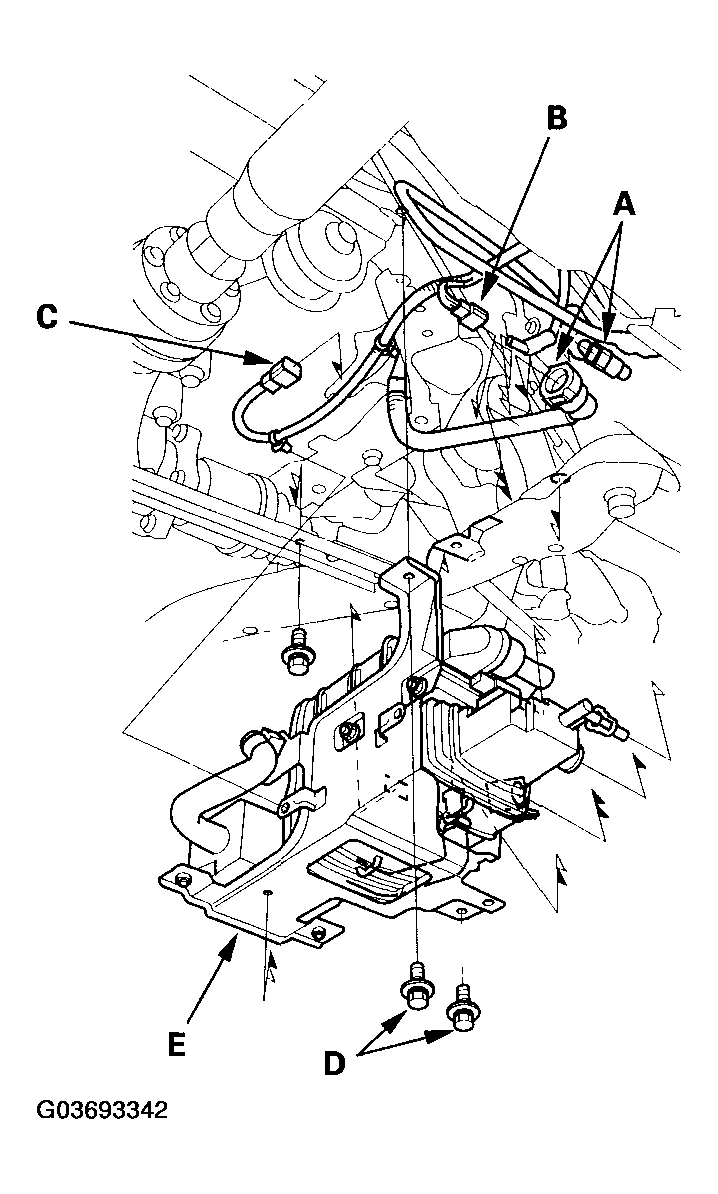 B
A
C
E
D
G03693342