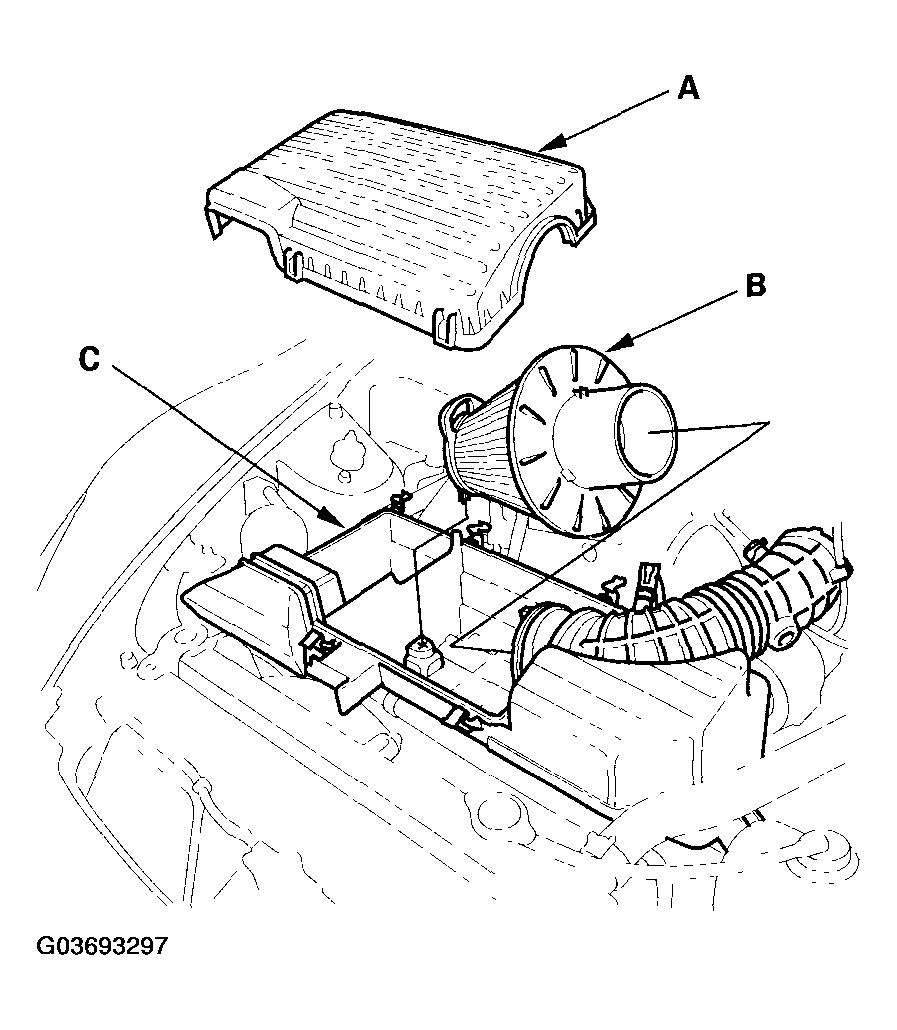 A

B

C

G03693297