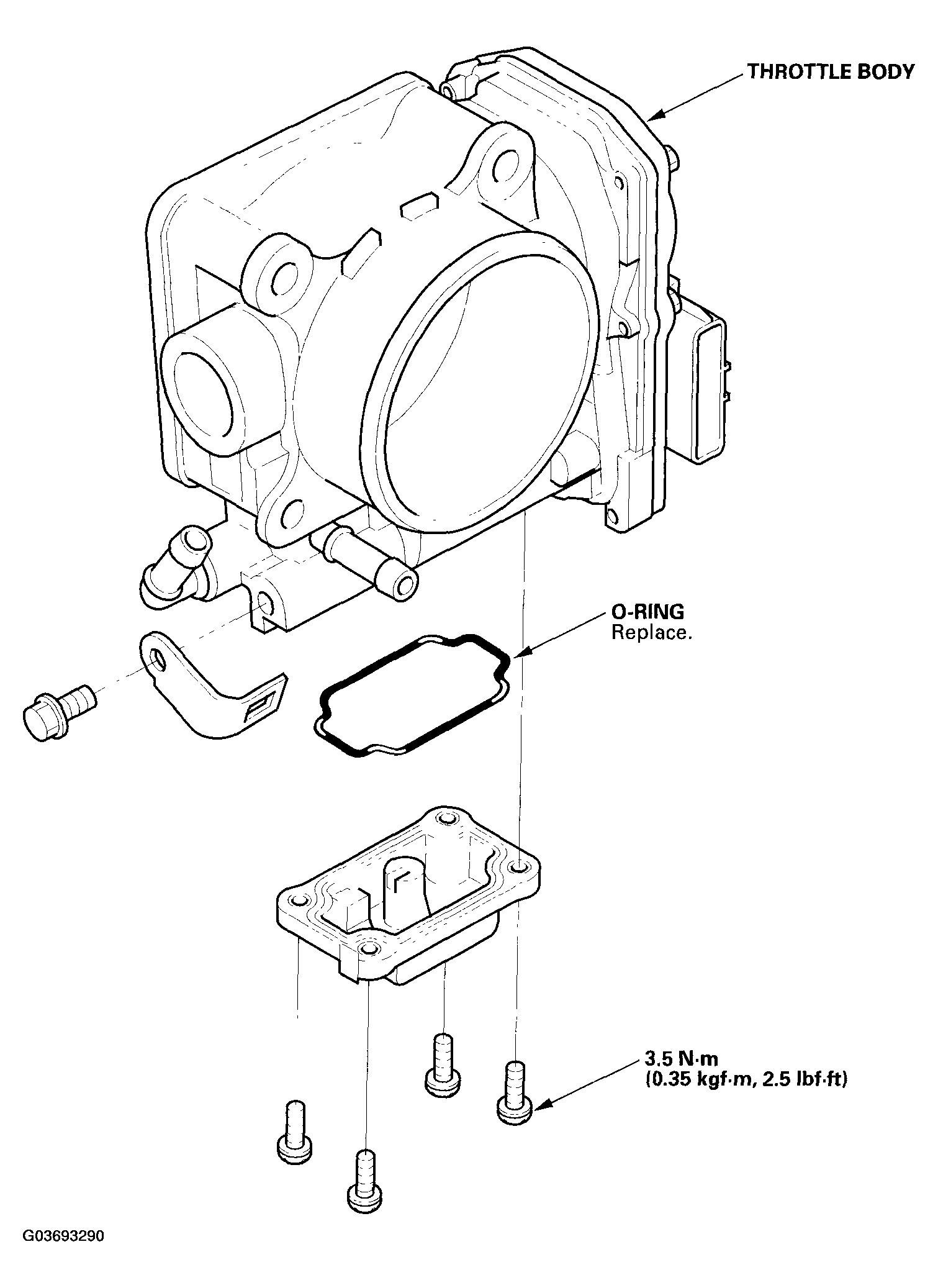 THROTTLE BODY

O-RING
Replace.

3.5 N·m
(0.35 kgf·m, 2.5 lbf·ft)

G03693290