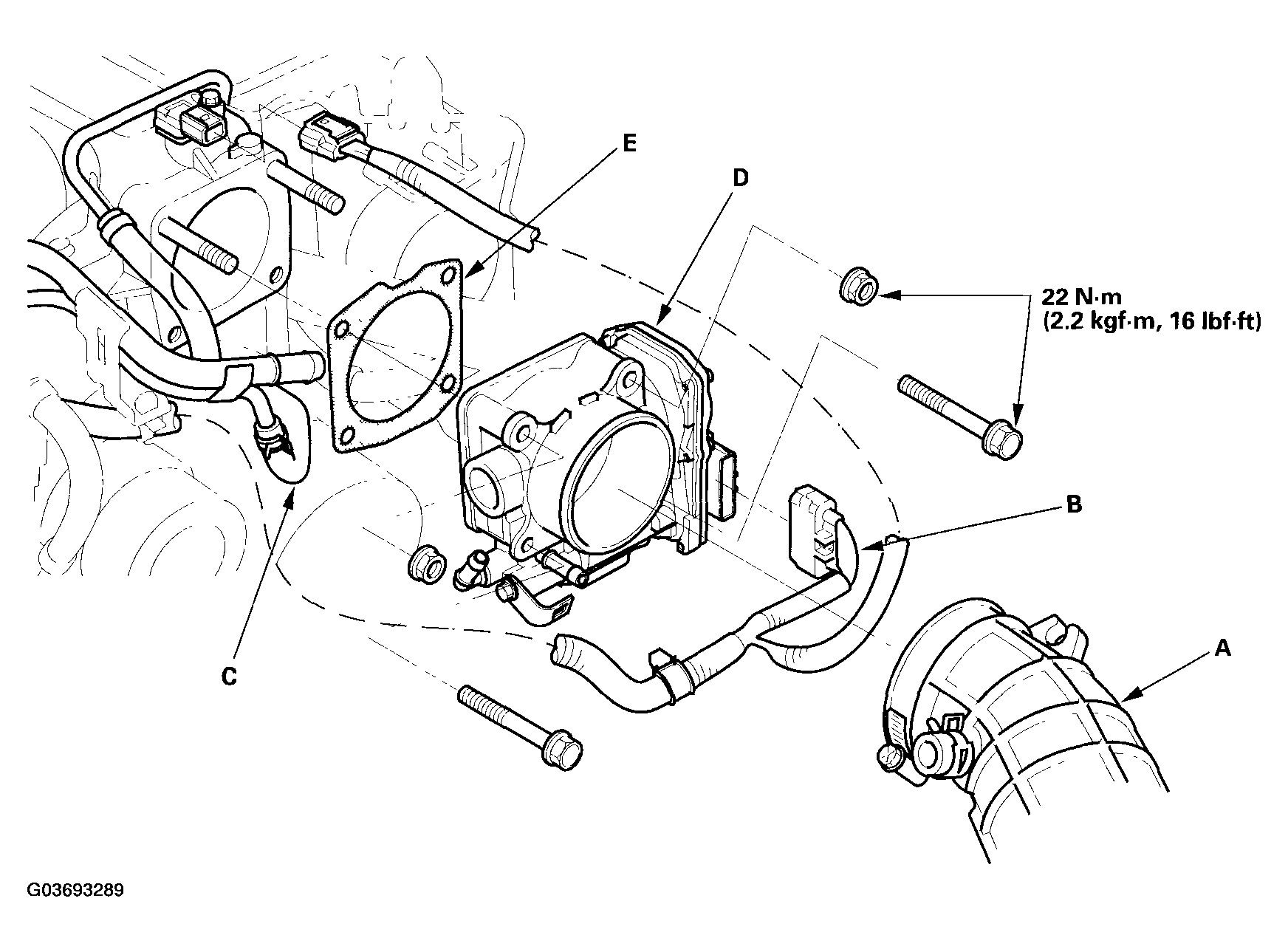 E

D

22 N·m
(2.2 kgf·m, 16 lbf·ft)

B

C

A

G03693289