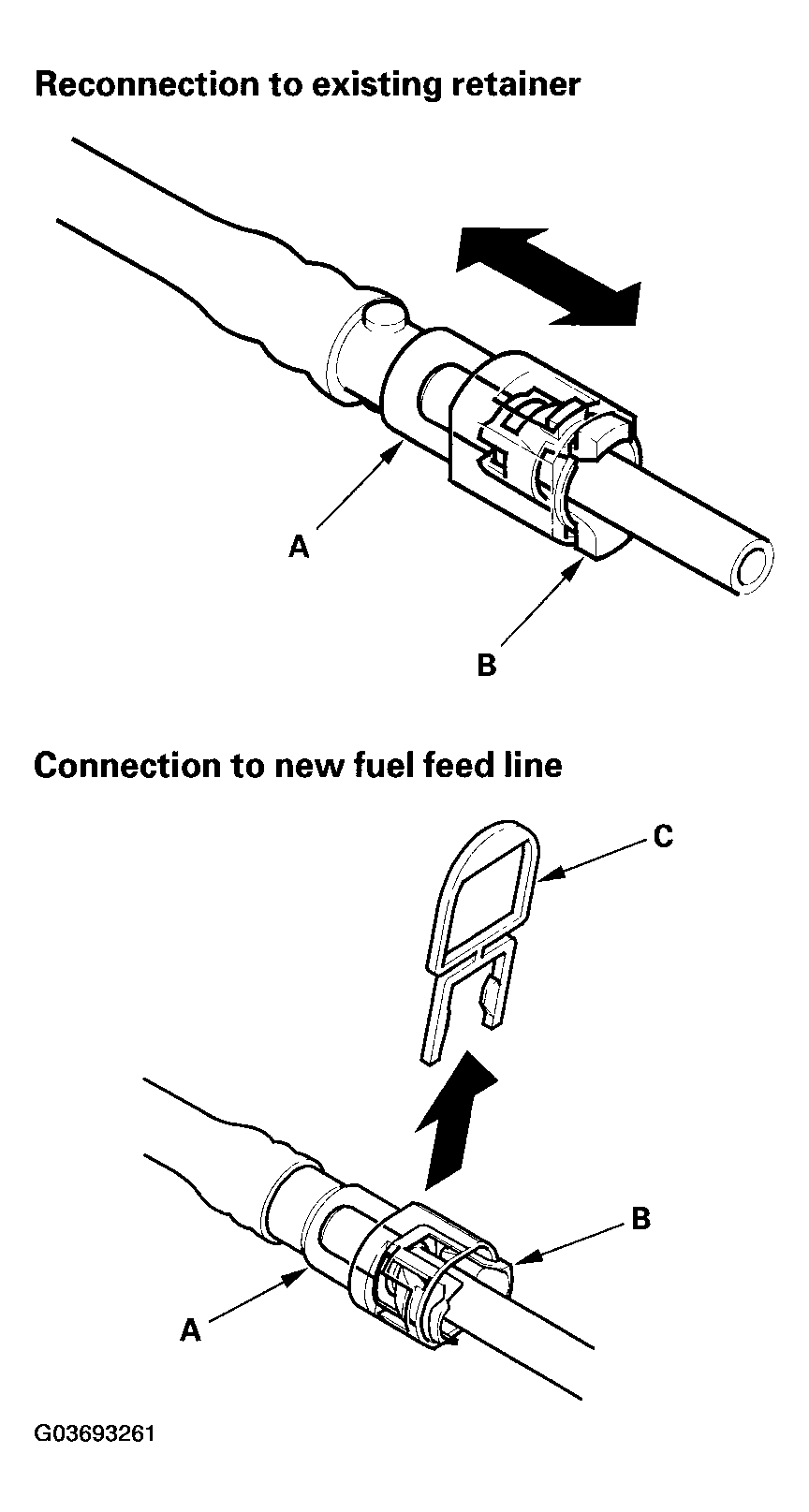 Reconnection to existing retainer

A

B

Connection to new fuel feed line

C

B

A

G03693261