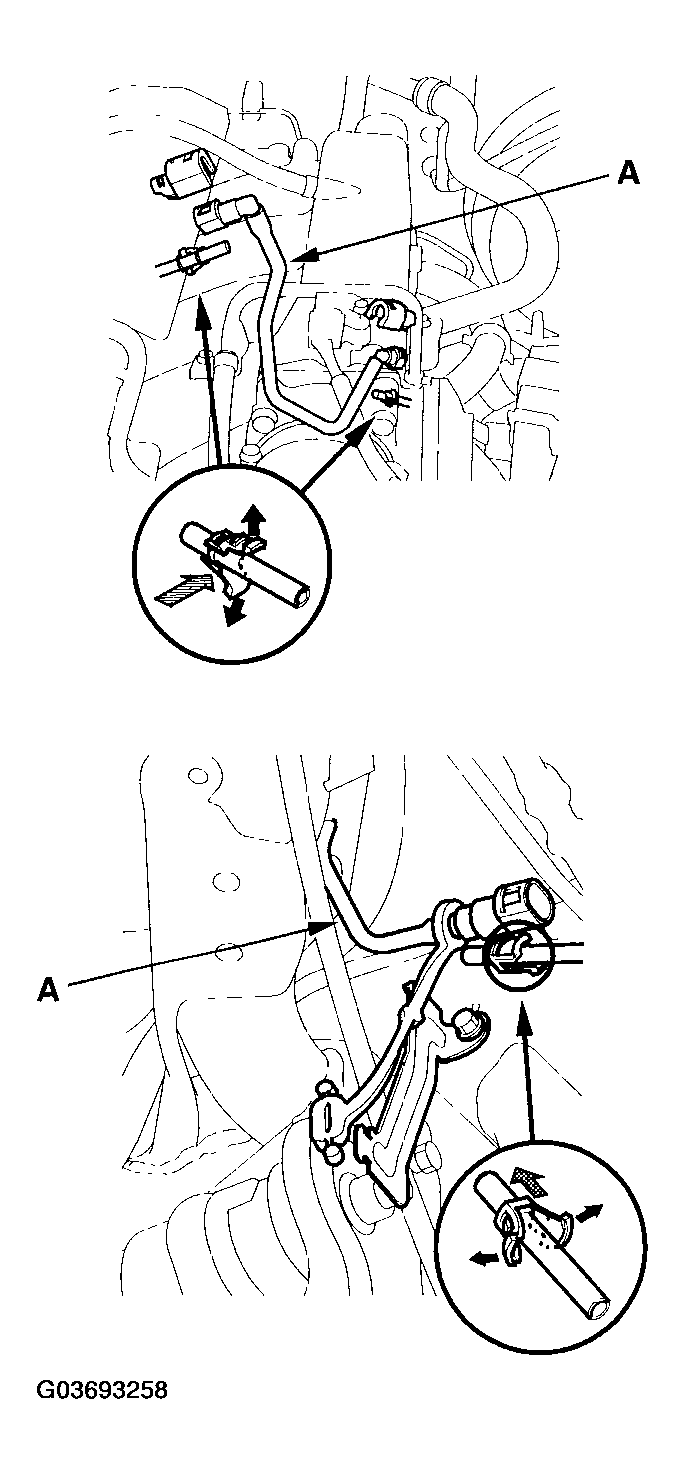 A

A

G03693258