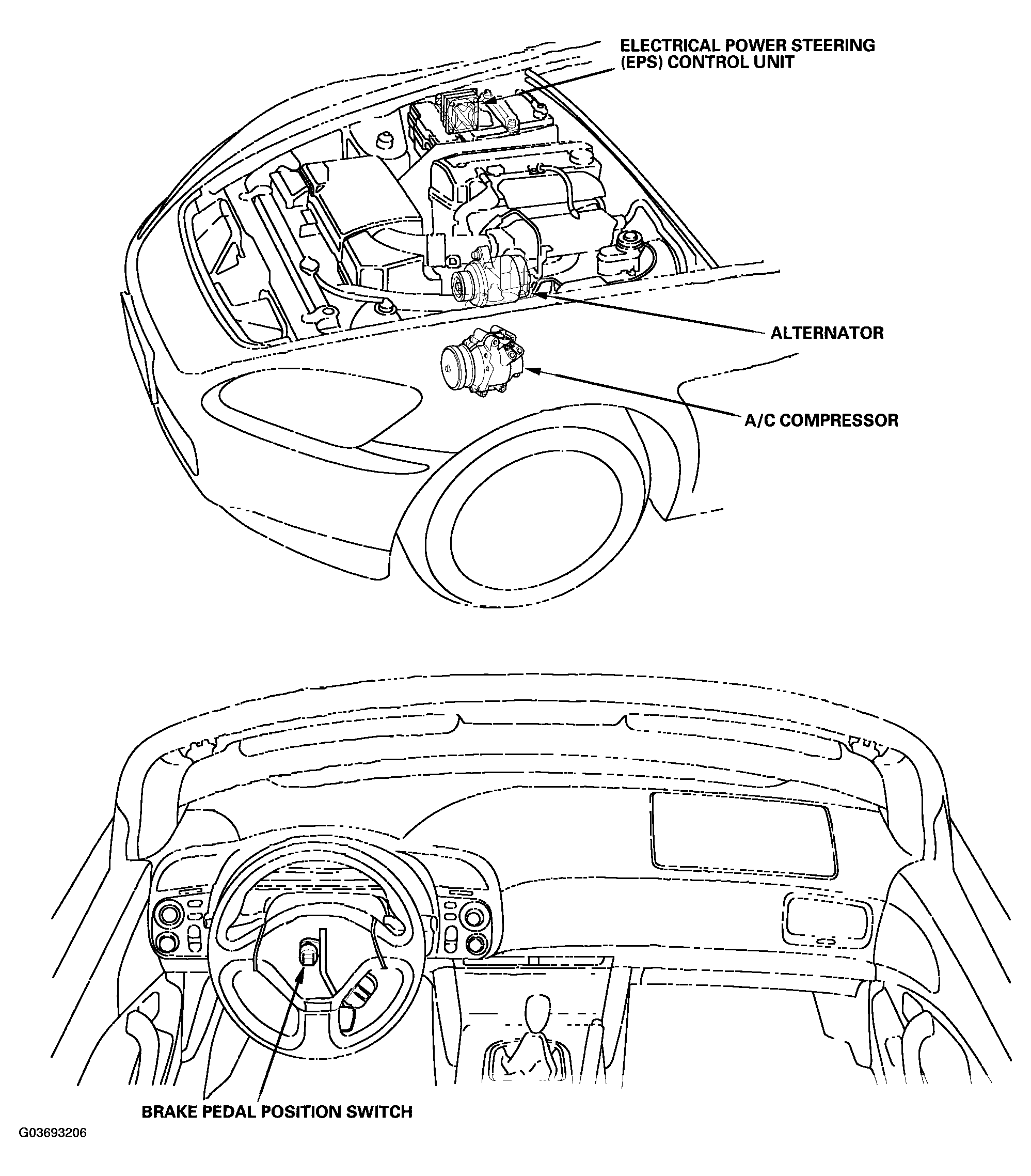 ELECTRICAL POWER STEERING (EPS) CONTROL UNIT

ALTERNATOR

A/C COMPRESSOR

BRAKE PEDAL POSITION SWITCH

G03693206