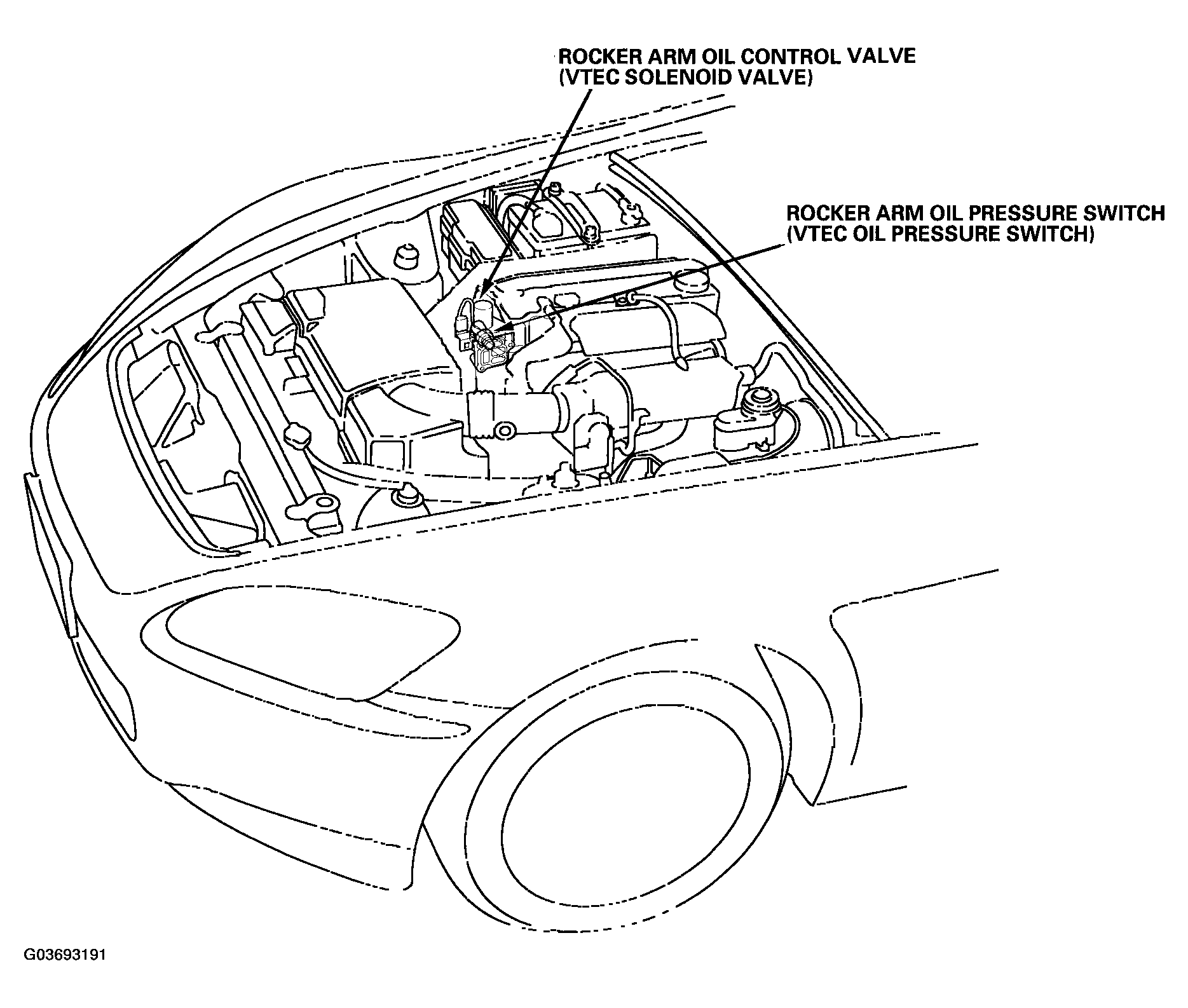 ROCKER ARM OIL CONTROL VALVE
(VTEC SOLENOID VALVE)

ROCKER ARM OIL PRESSURE SWITCH
(VTEC OIL PRESSURE SWITCH)

G03693191