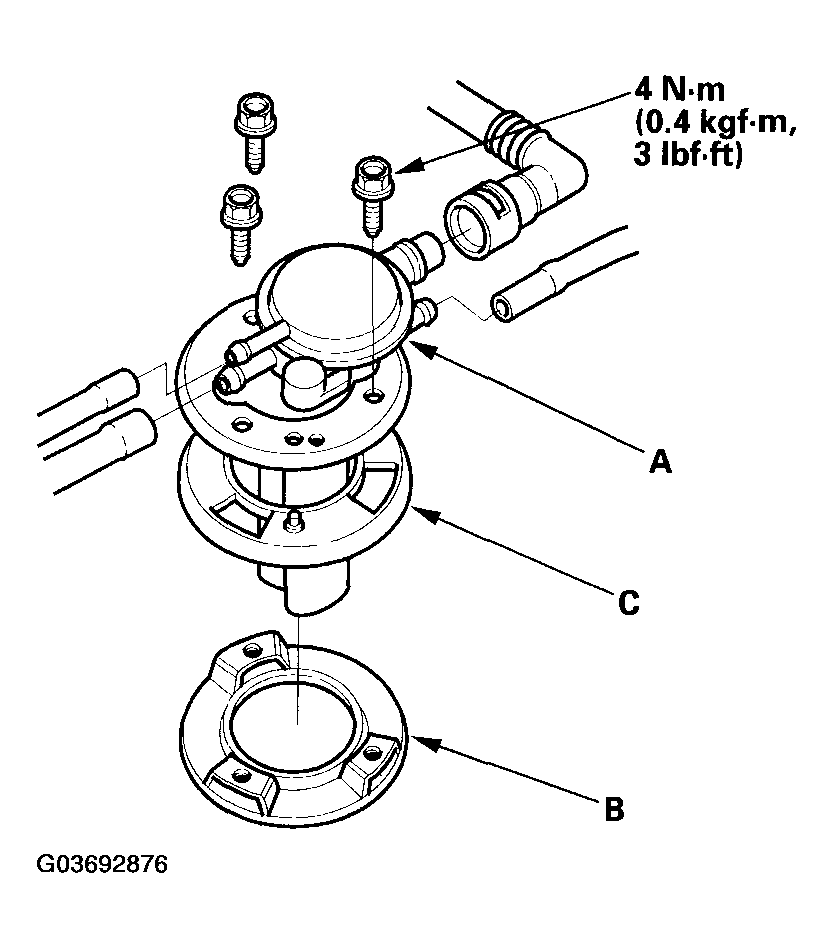 4 N·m
(0.4 kgf·m,
3 lbf·ft)

A

C

B

G03692876