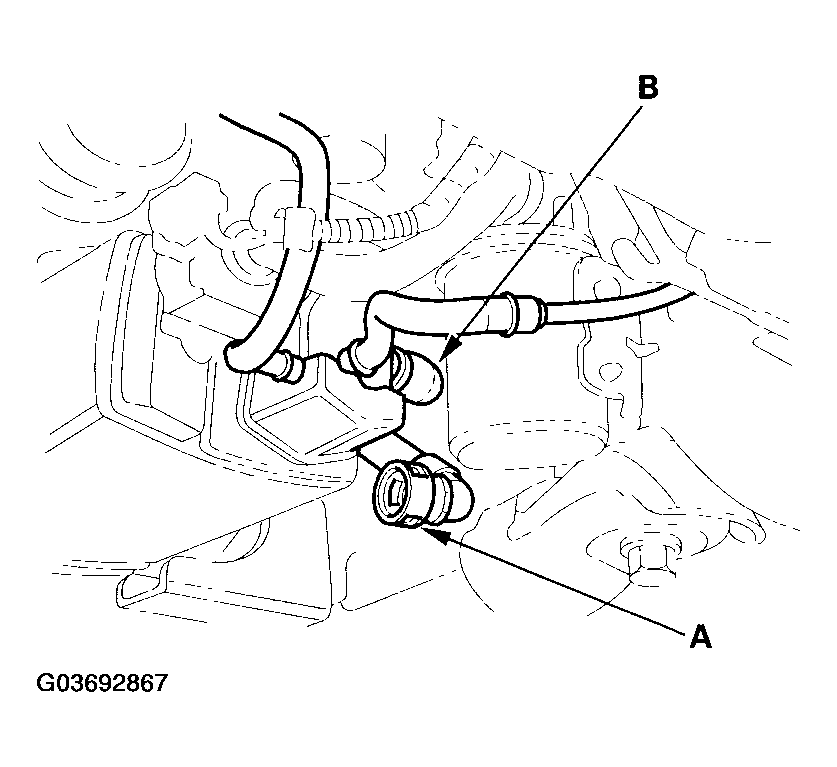 B

A

G03692867