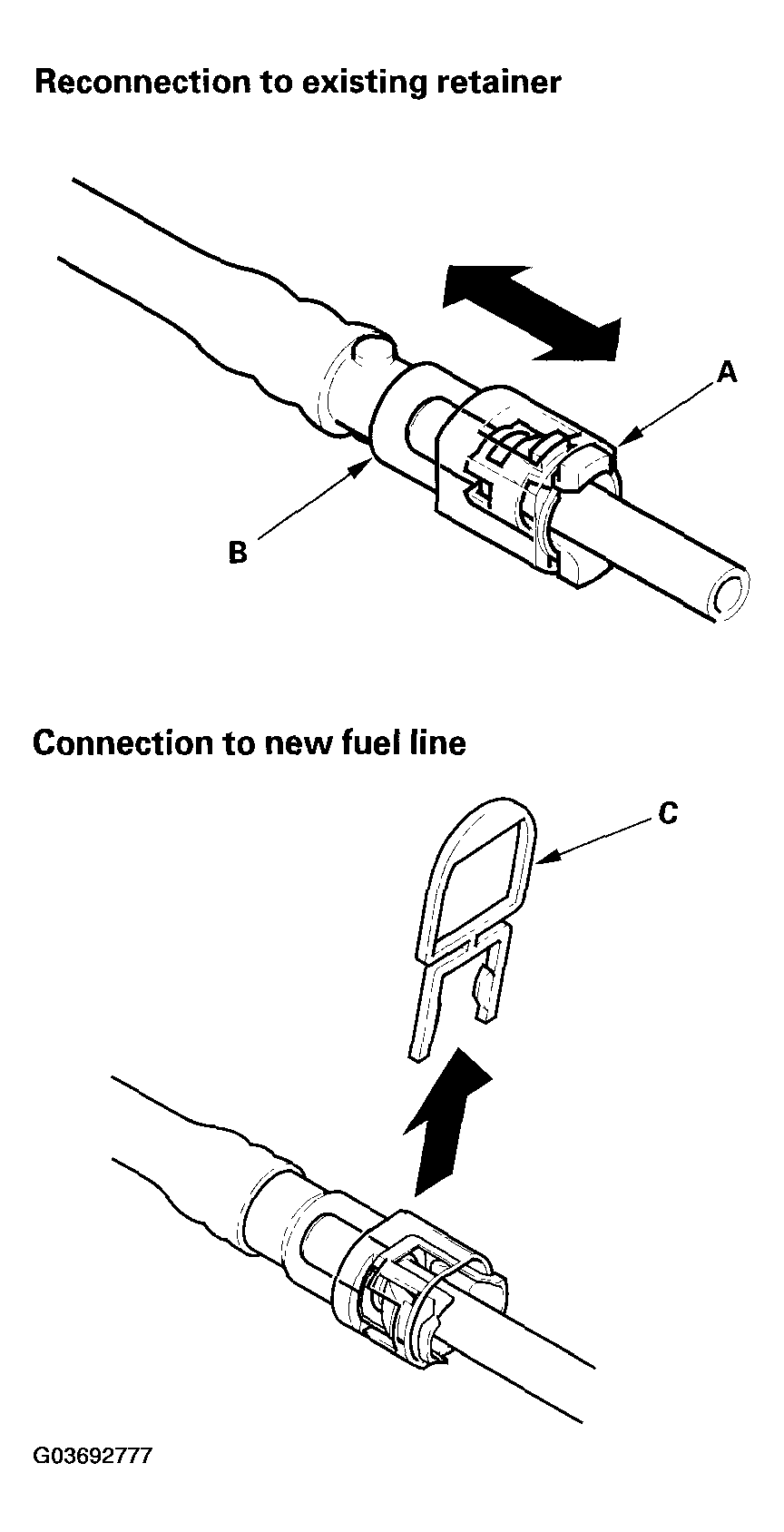 Reconnection to existing retainer

A

B

Connection to new fuel line

C

G03692777