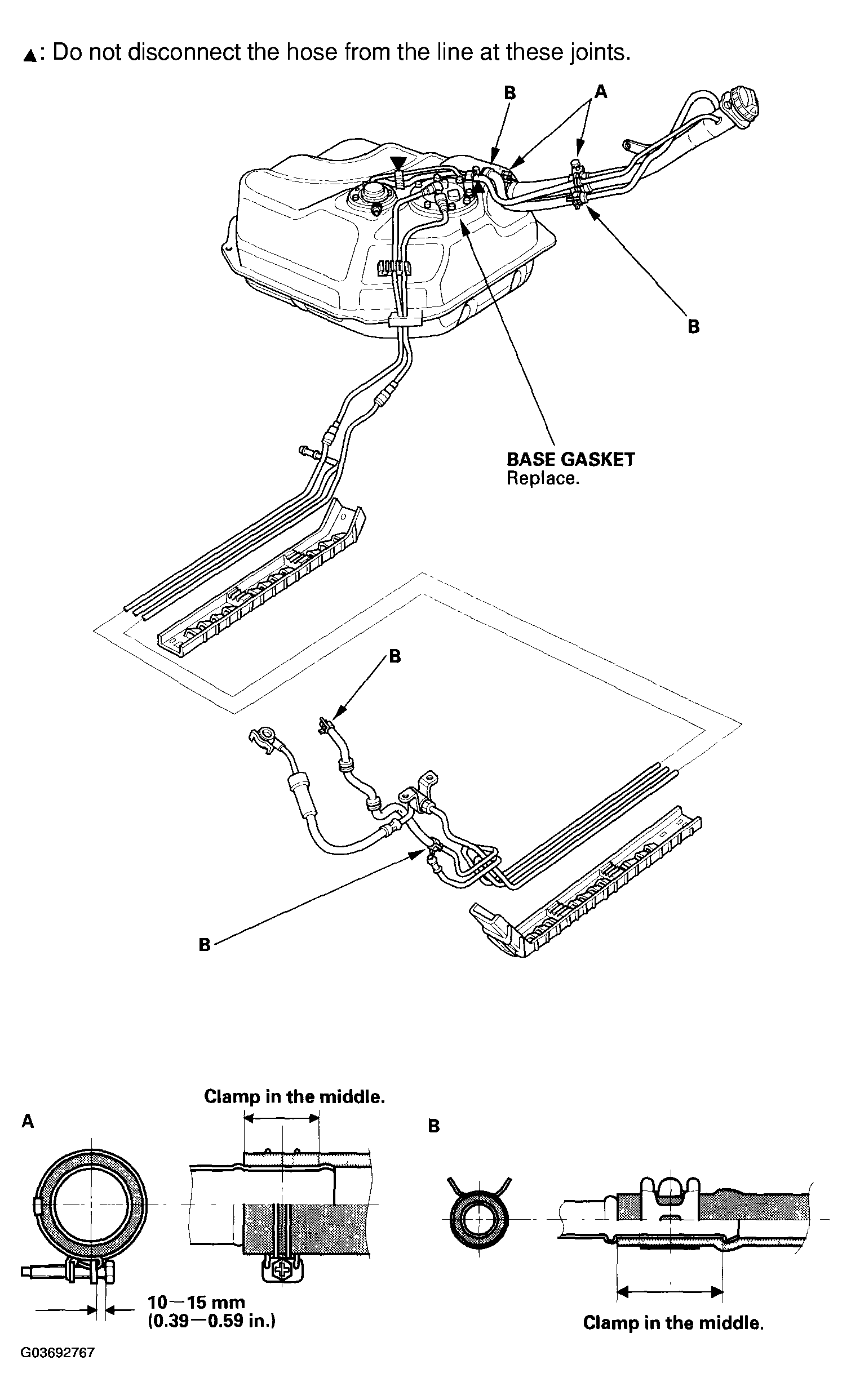 ▲: Do not disconnect the hose from the line at these joints.

B
A
B
BASE GASKET
Replace.
B
B

Clamp in the middle.
A
B
10—15 mm
(0.39—0.59 in.)
Clamp in the middle.

G03692767