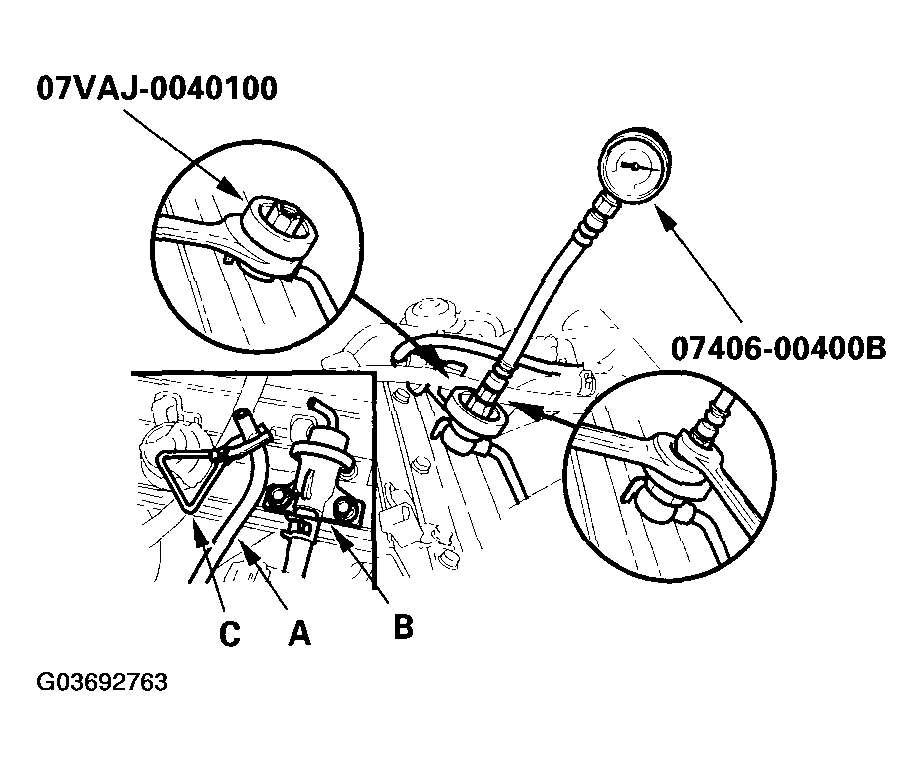 07VAJ-0040100

07406-00400B

C
A
B

G03692763