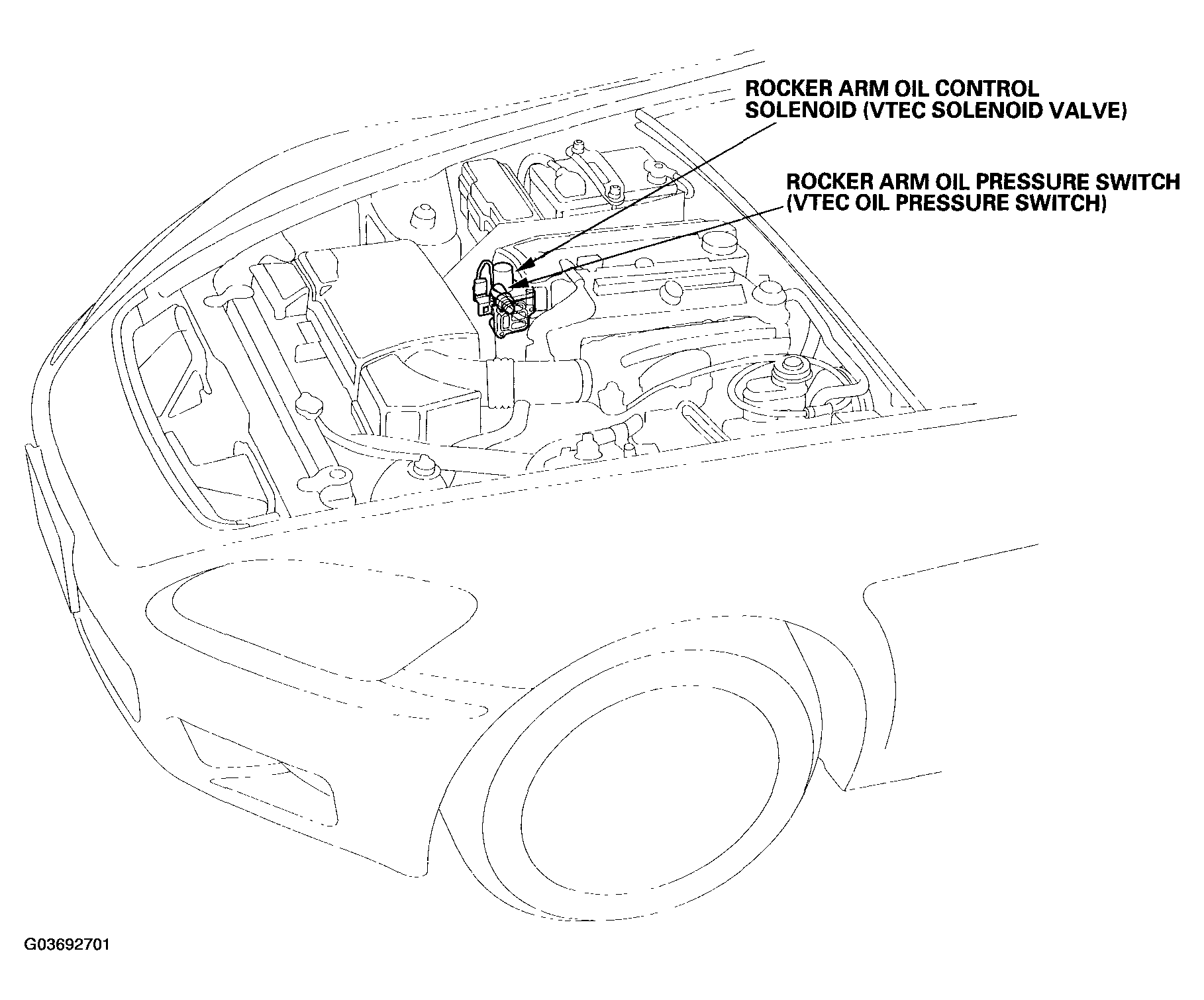 ROCKER ARM OIL CONTROL SOLENOID (VTEC SOLENOID VALVE)

ROCKER ARM OIL PRESSURE SWITCH (VTEC OIL PRESSURE SWITCH)

G03692701