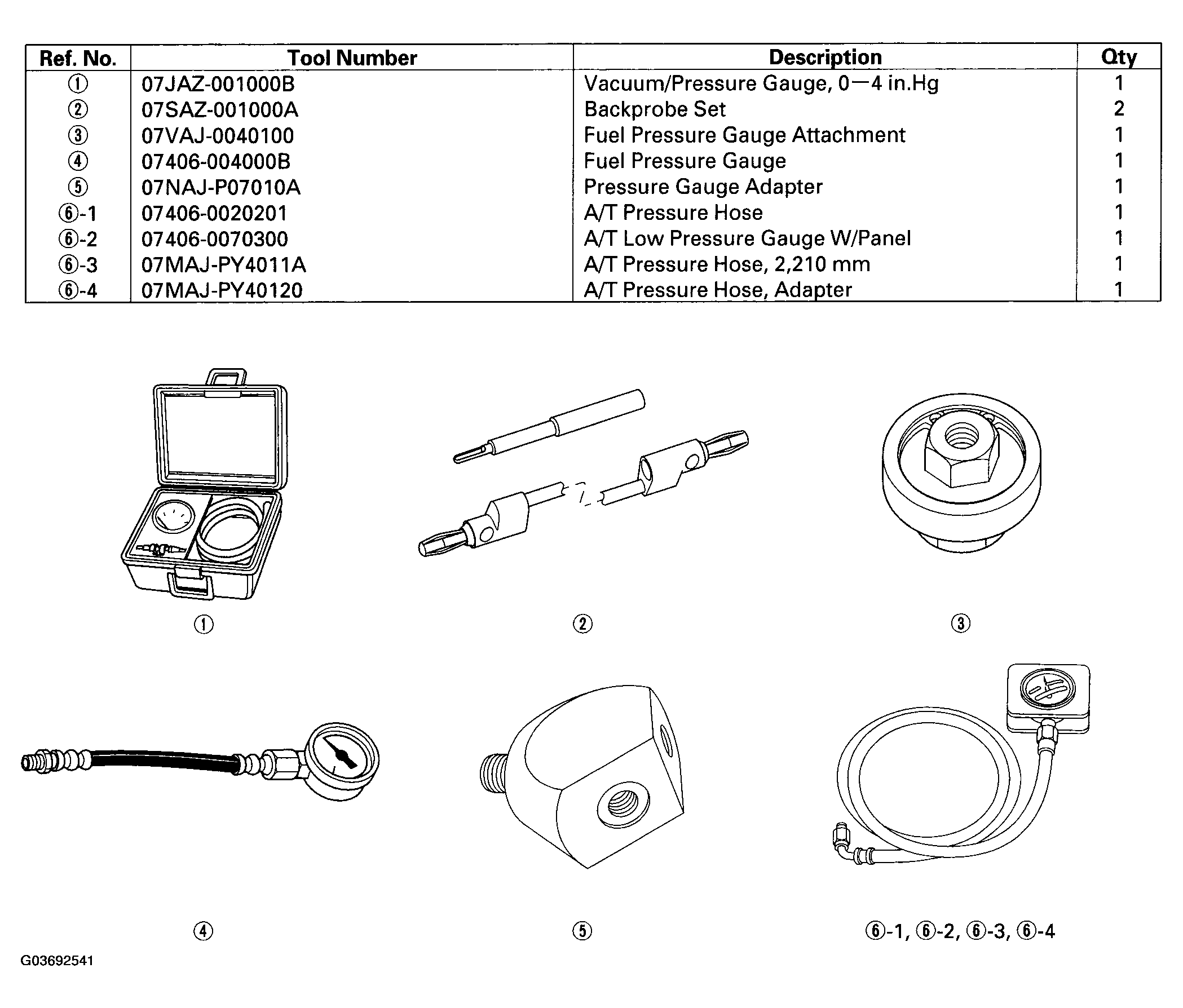 | Ref. No. | Tool Number | Description | Qty |
|---|---|---|---|
| ① | 07JAZ-001000B | Vacuum/Pressure Gauge, 0—4 in.Hg | 1 |
| ② | 07SAZ-001000A | Backprobe Set | 2 |
| ③ | 07VAJ-0040100 | Fuel Pressure Gauge Attachment | 1 |
| ④ | 07406-004000B | Fuel Pressure Gauge | 1 |
| ⑤ | 07NAJ-P07010A | Pressure Gauge Adapter | 1 |
| ⑥-1 | 07406-0020201 | A/T Pressure Hose | 1 |
| ⑥-2 | 07406-0070300 | A/T Low Pressure Gauge W/Panel | 1 |
| ⑥-3 | 07MAJ-PY4011A | A/T Pressure Hose, 2,210 mm | 1 |
| ⑥-4 | 07MAJ-PY40120 | A/T Pressure Hose, Adapter | 1 |

①

②

③

④

⑤

⑥-1, ⑥-2, ⑥-3, ⑥-4

G03692541