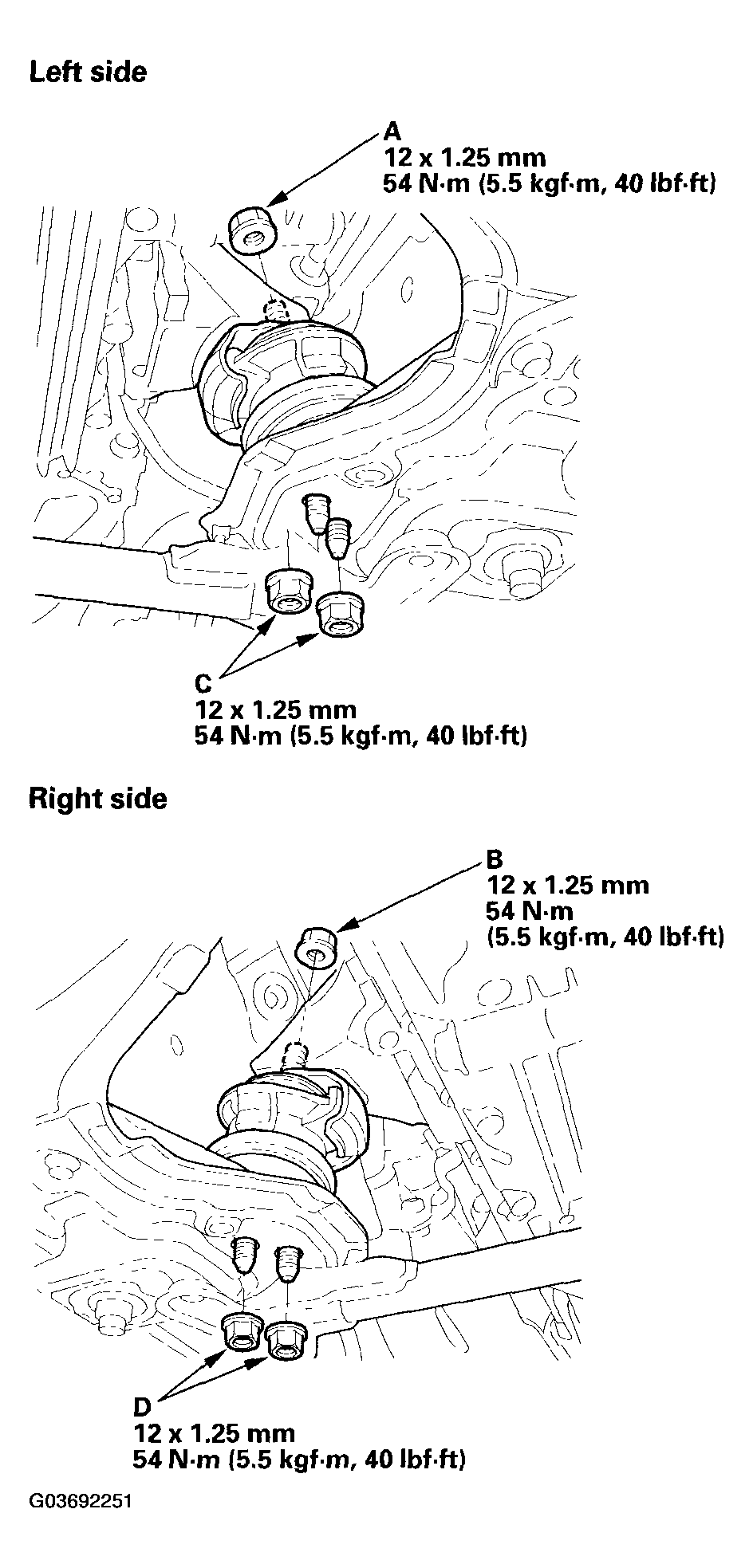 Left side

A
12 x 1.25 mm
54 N·m (5.5 kgf·m, 40 lbf·ft)

C
12 x 1.25 mm
54 N·m (5.5 kgf·m, 40 lbf·ft)

Right side

B
12 x 1.25 mm
54 N·m
(5.5 kgf·m, 40 lbf·ft)

D
12 x 1.25 mm
54 N·m (5.5 kgf·m, 40 lbf·ft)

G03692251