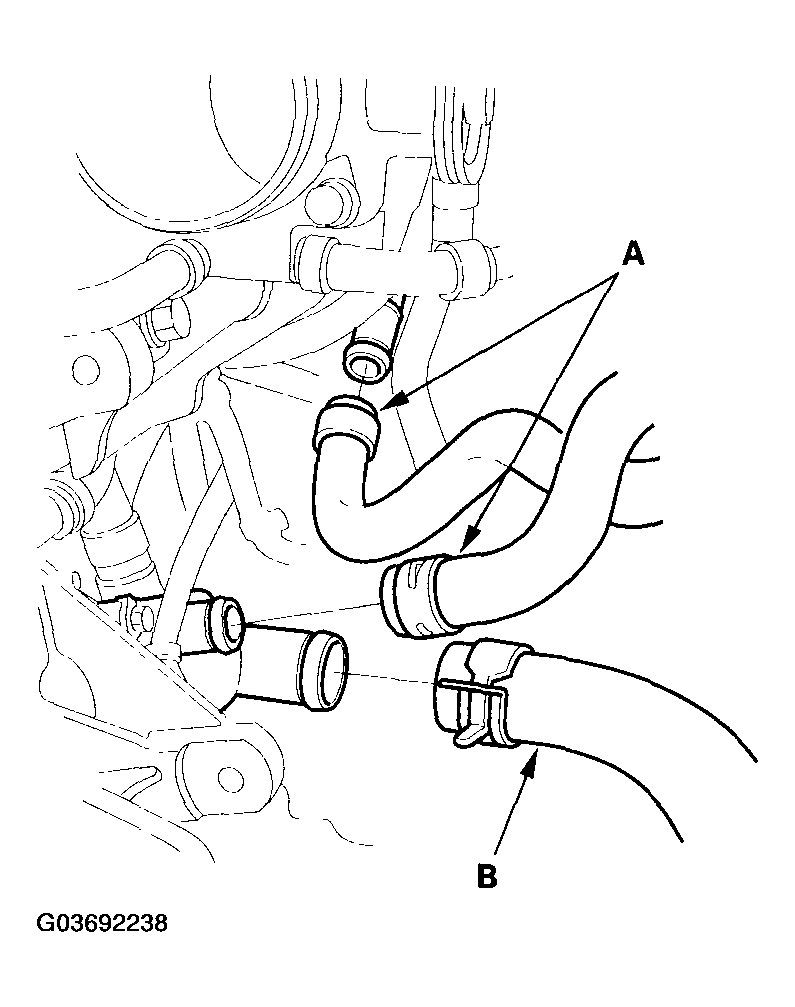 A

B

G03692238