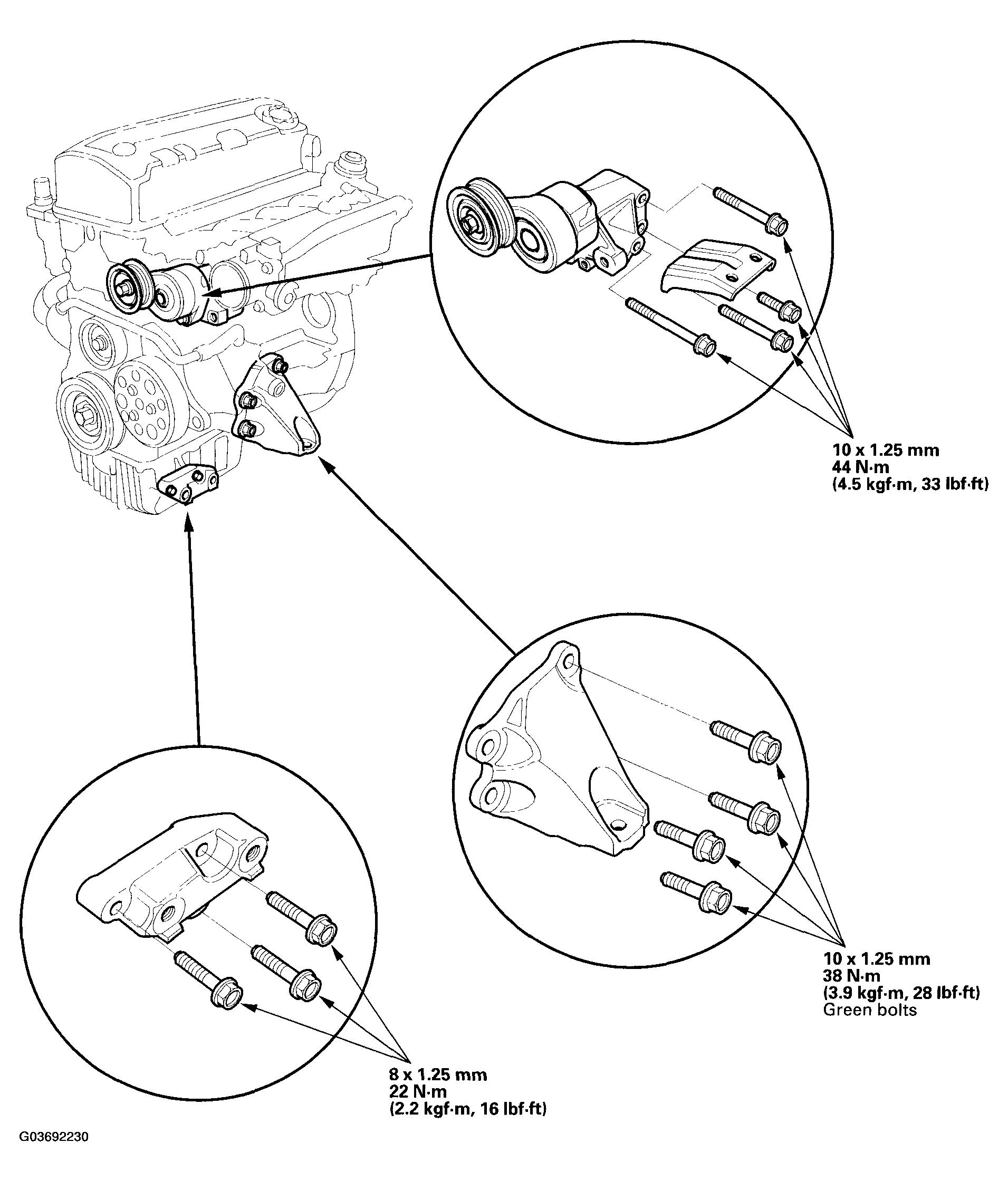 10 x 1.25 mm
44 N·m
(4.5 kgf·m, 33 lbf·ft)

10 x 1.25 mm
38 N·m
(3.9 kgf·m, 28 lbf·ft)
Green bolts

8 x 1.25 mm
22 N·m
(2.2 kgf·m, 16 lbf·ft)

G03692230