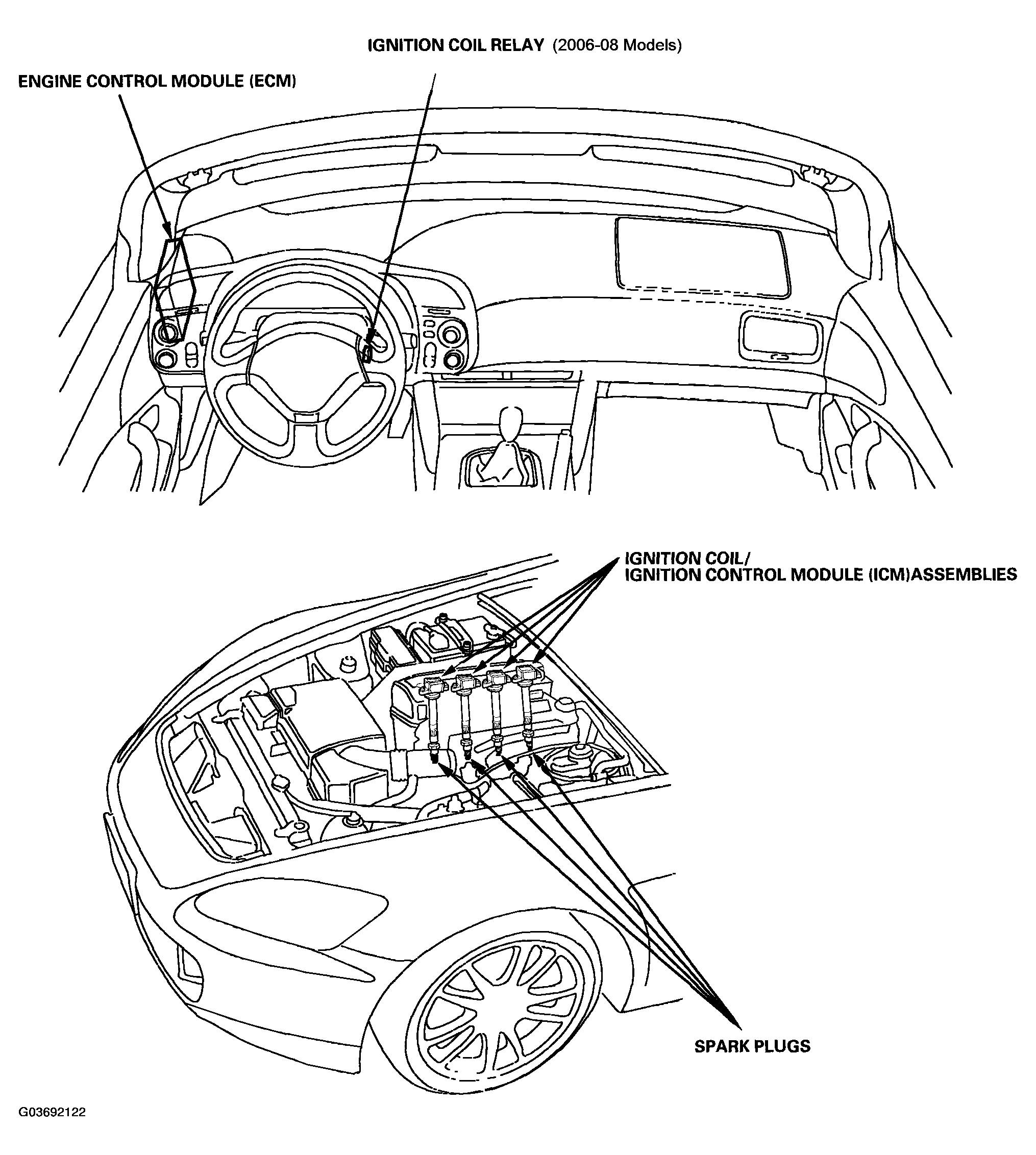 IGNITION COIL RELAY (2006-08 Models)

ENGINE CONTROL MODULE (ECM)

IGNITION COIL/
IGNITION CONTROL MODULE (ICM)ASSEMBLIES

SPARK PLUGS

G03692122