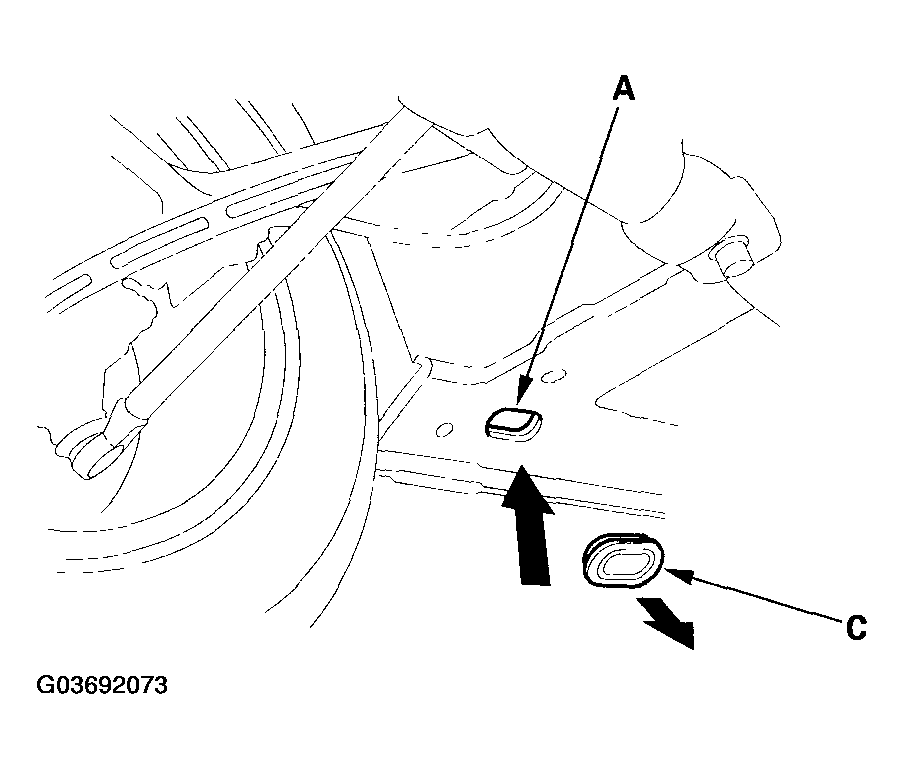 A
C
G03692073