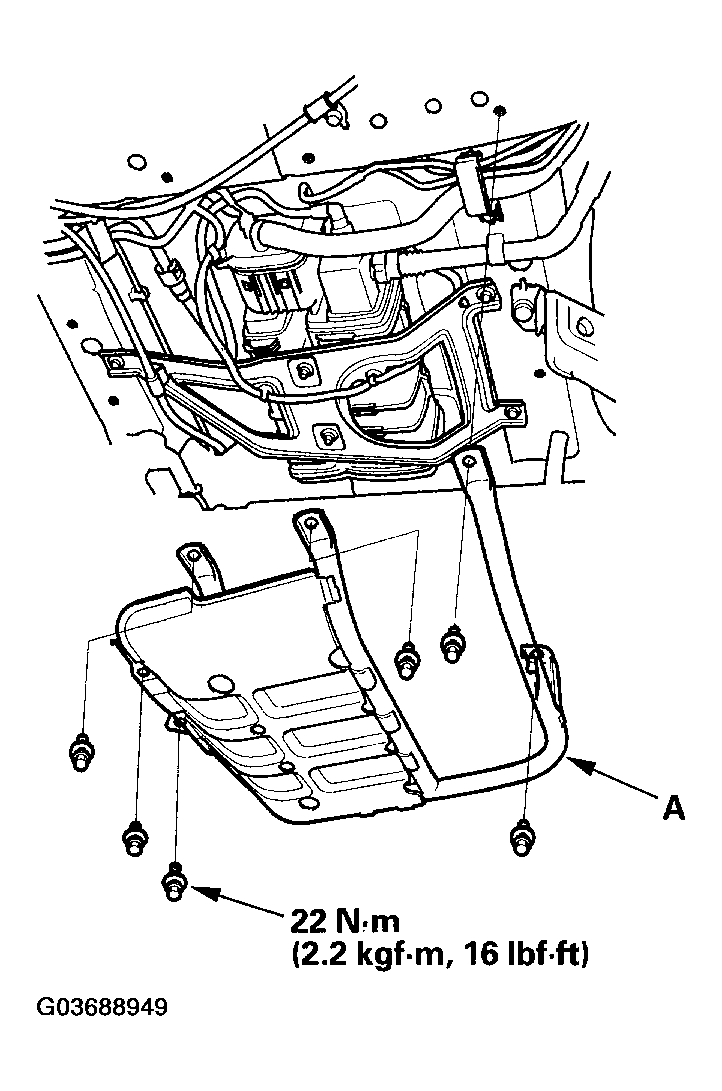 A

22 N·m
(2.2 kgf·m, 16 lbf·ft)

G03688949