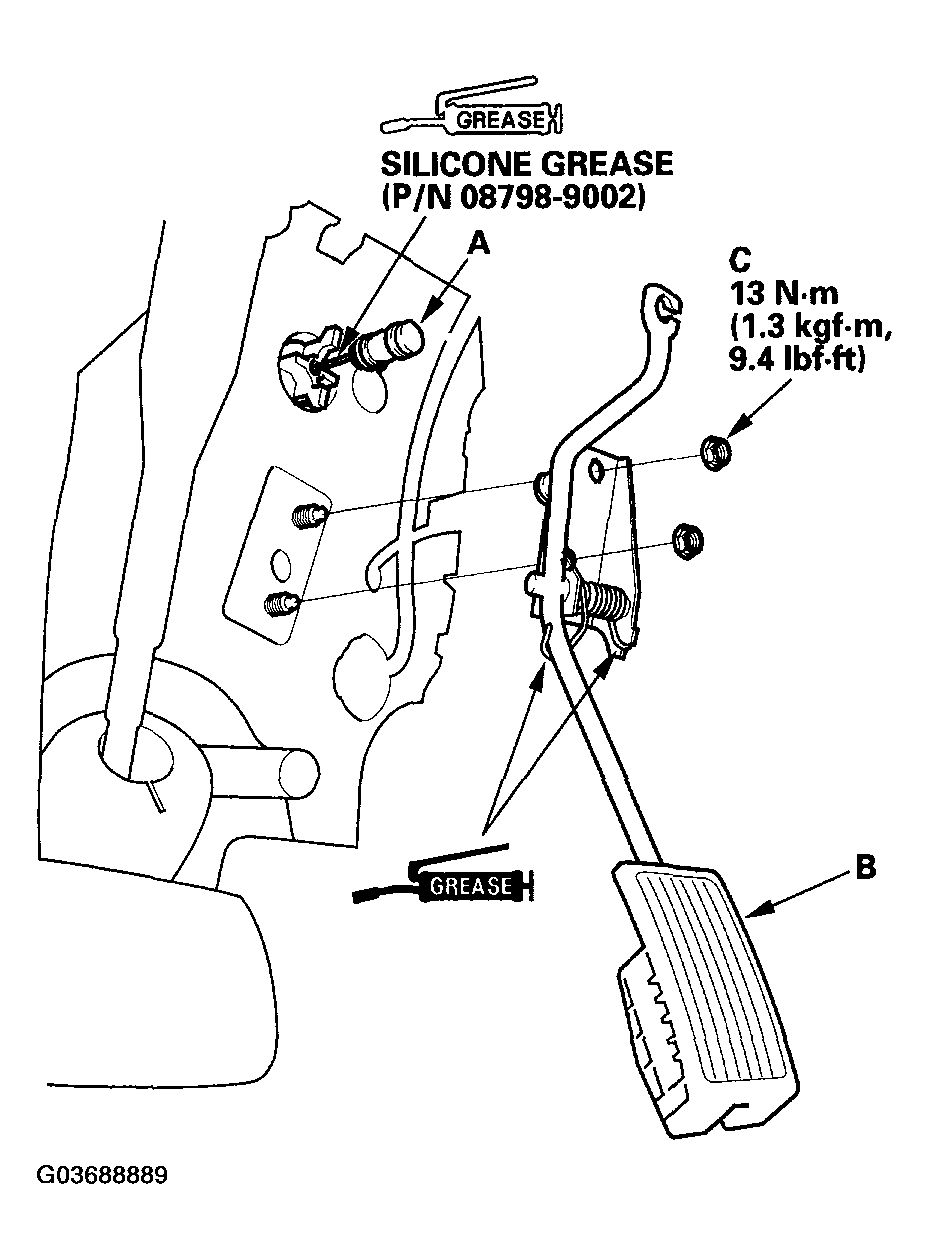 GREASE

SILICONE GREASE
(P/N 08798-9002)

A

C
13 N·m
(1.3 kgf·m,
9.4 lbf·ft)

GREASE

B

G03688889