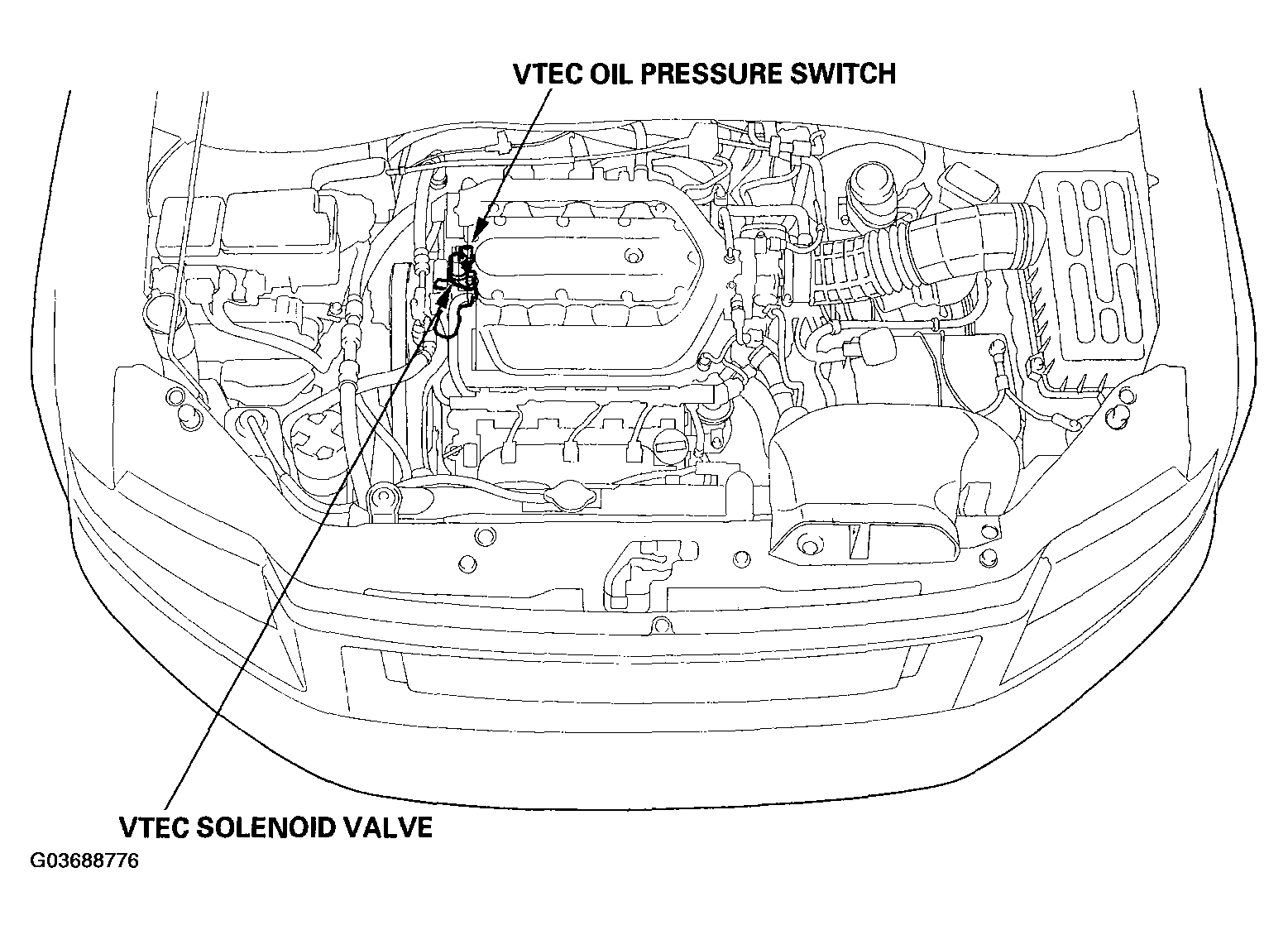 VTEC OIL PRESSURE SWITCH

VTEC SOLENOID VALVE

G03688776