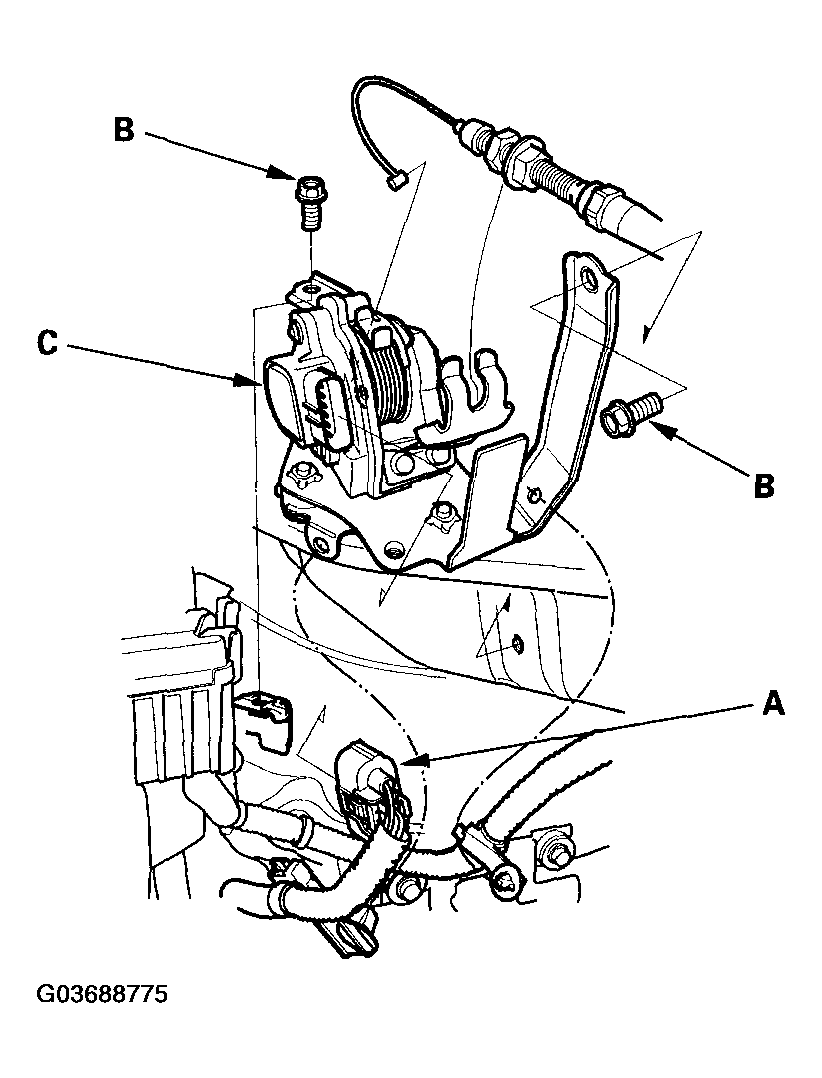 B
C
B
A
G03688775