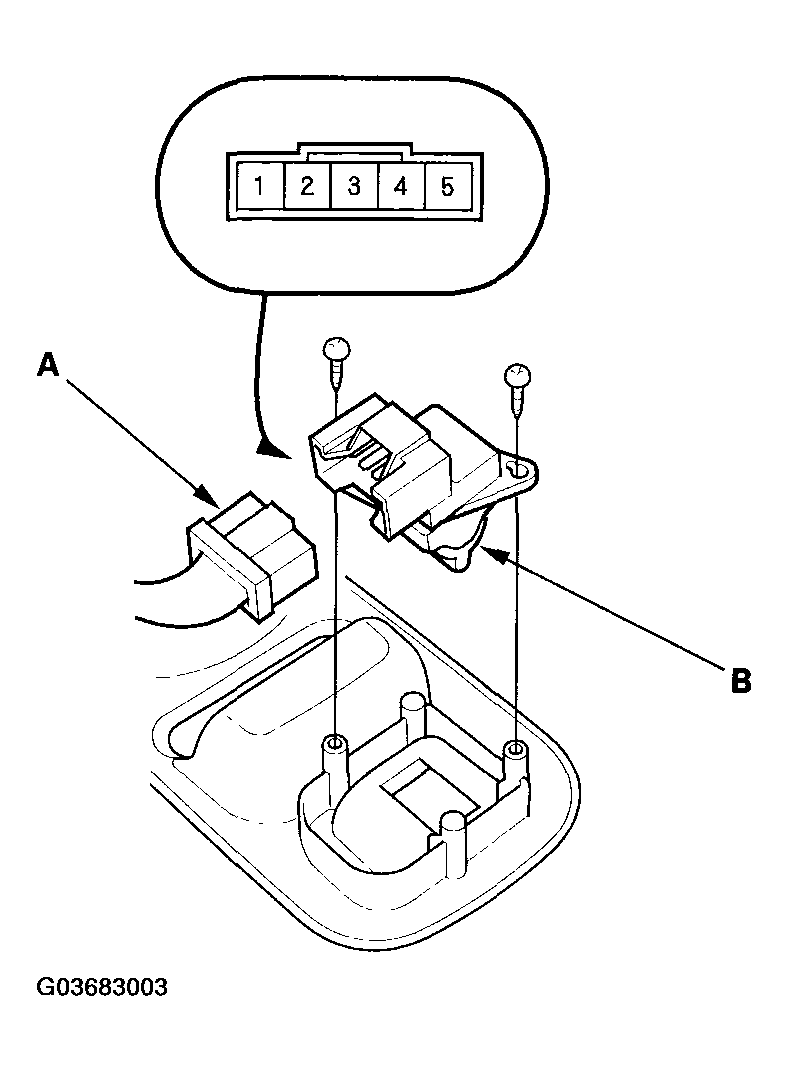 1 2 3 4 5

A

B

G03683003