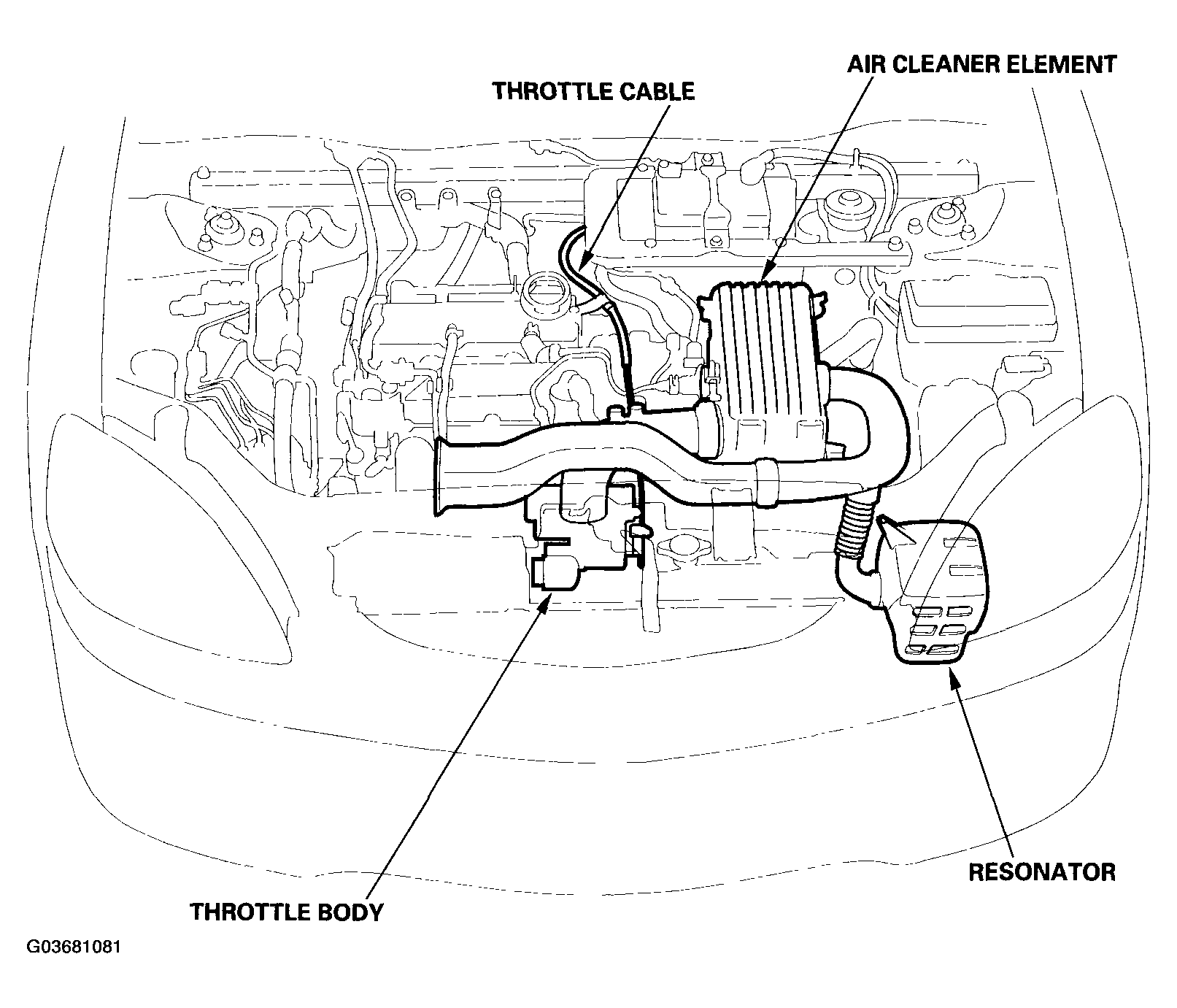 AIR CLEANER ELEMENT

THROTTLE CABLE

RESONATOR

THROTTLE BODY

G03681081