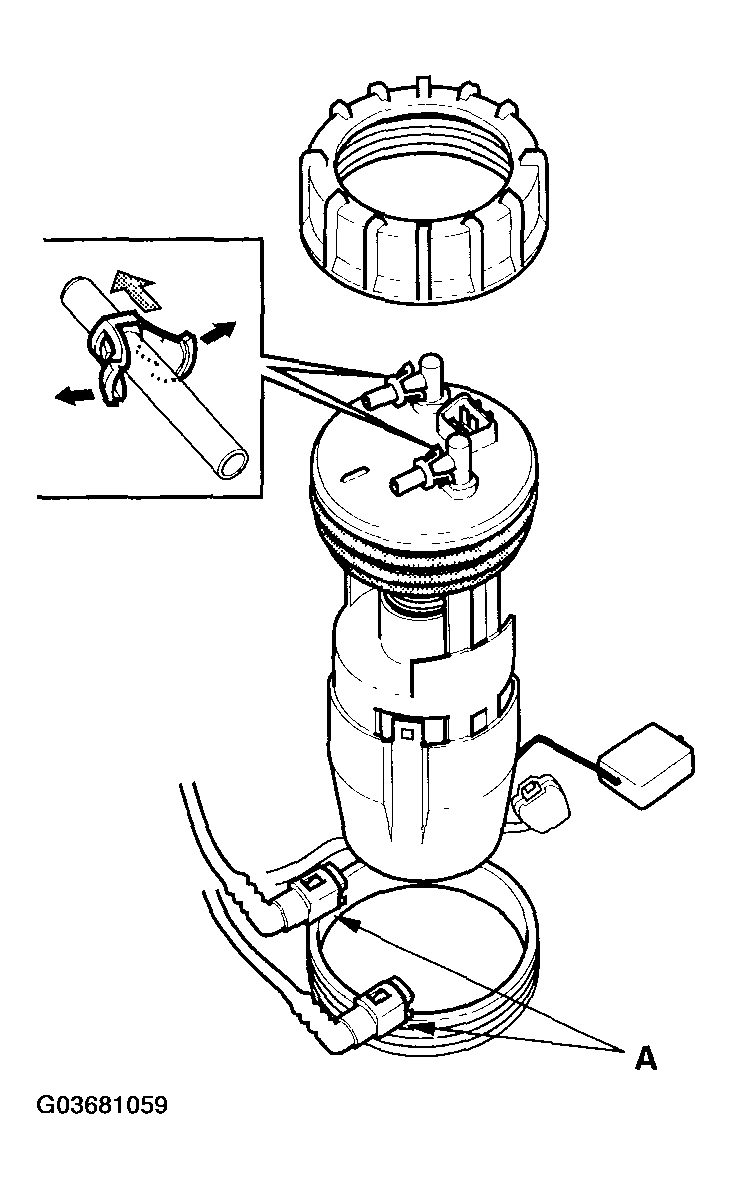 A

G03681059