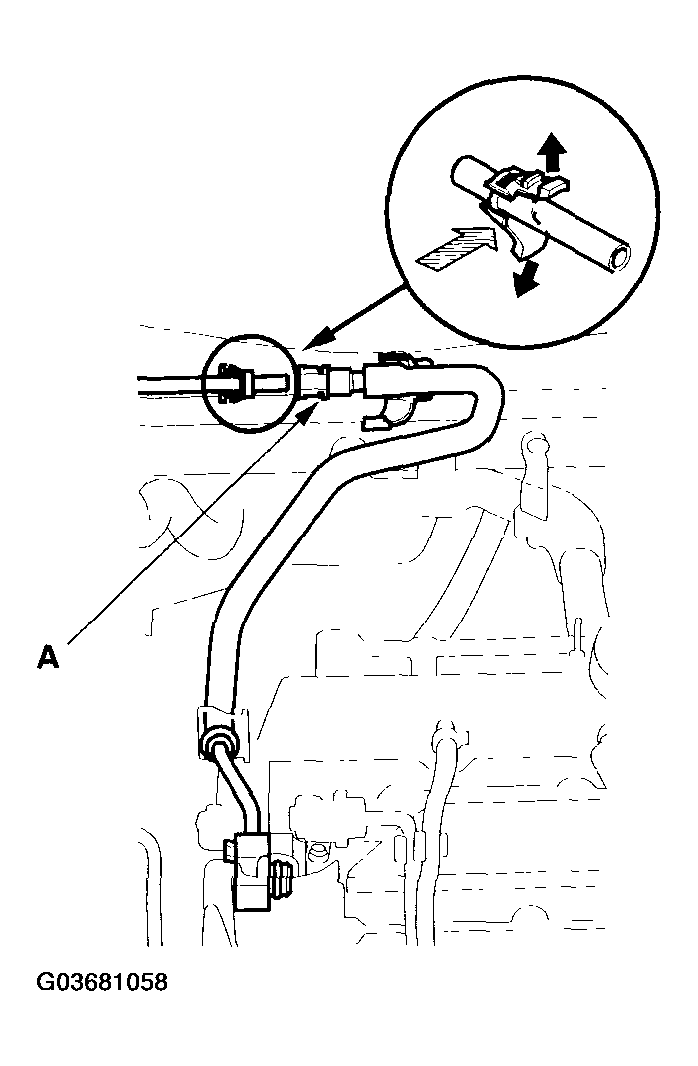 A

G03681058