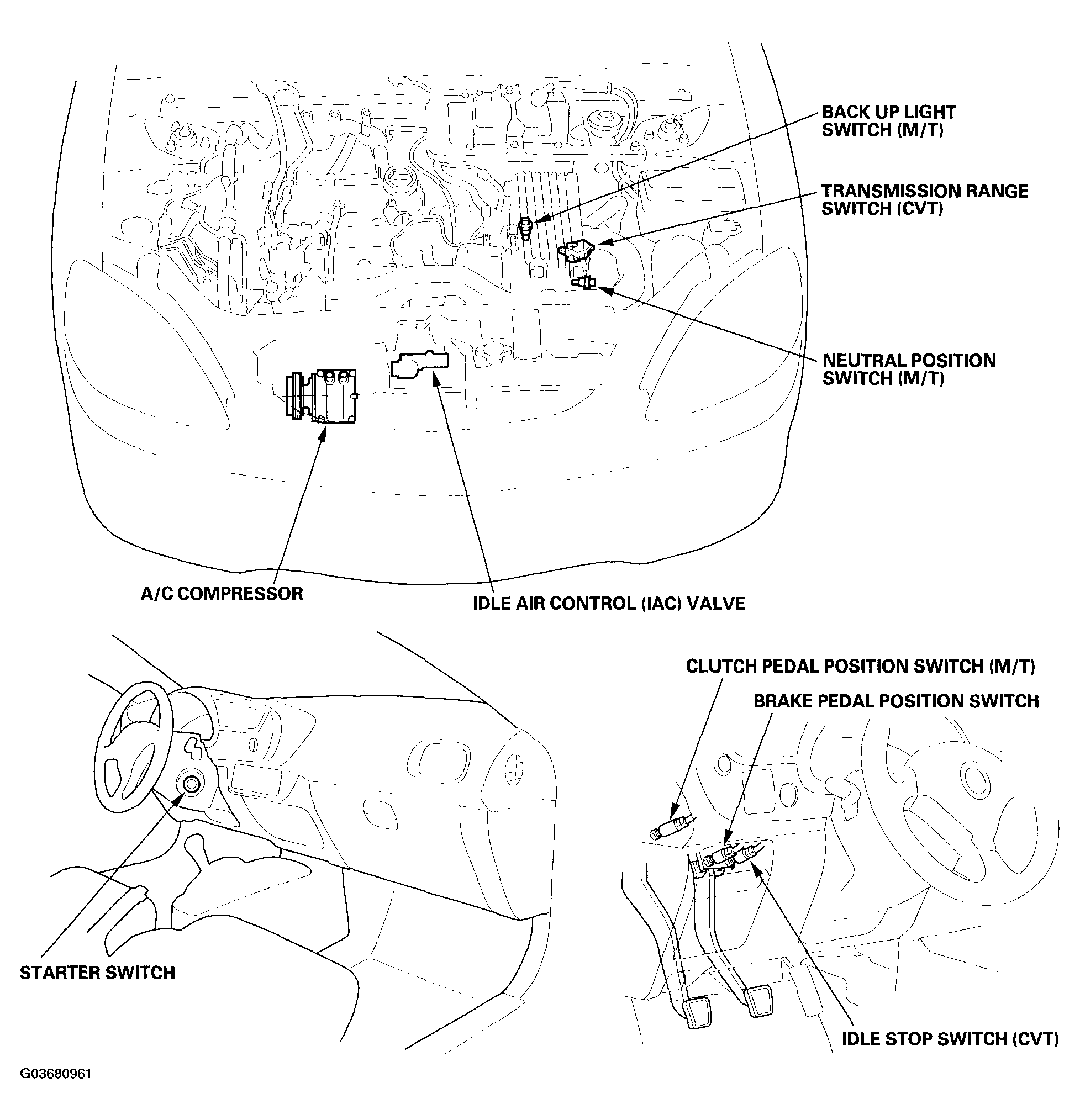 BACK UP LIGHT SWITCH (M/T)

TRANSMISSION RANGE SWITCH (CVT)

NEUTRAL POSITION SWITCH (M/T)

A/C COMPRESSOR

IDLE AIR CONTROL (IAC) VALVE

CLUTCH PEDAL POSITION SWITCH (M/T)

BRAKE PEDAL POSITION SWITCH

STARTER SWITCH

IDLE STOP SWITCH (CVT)

G03680961