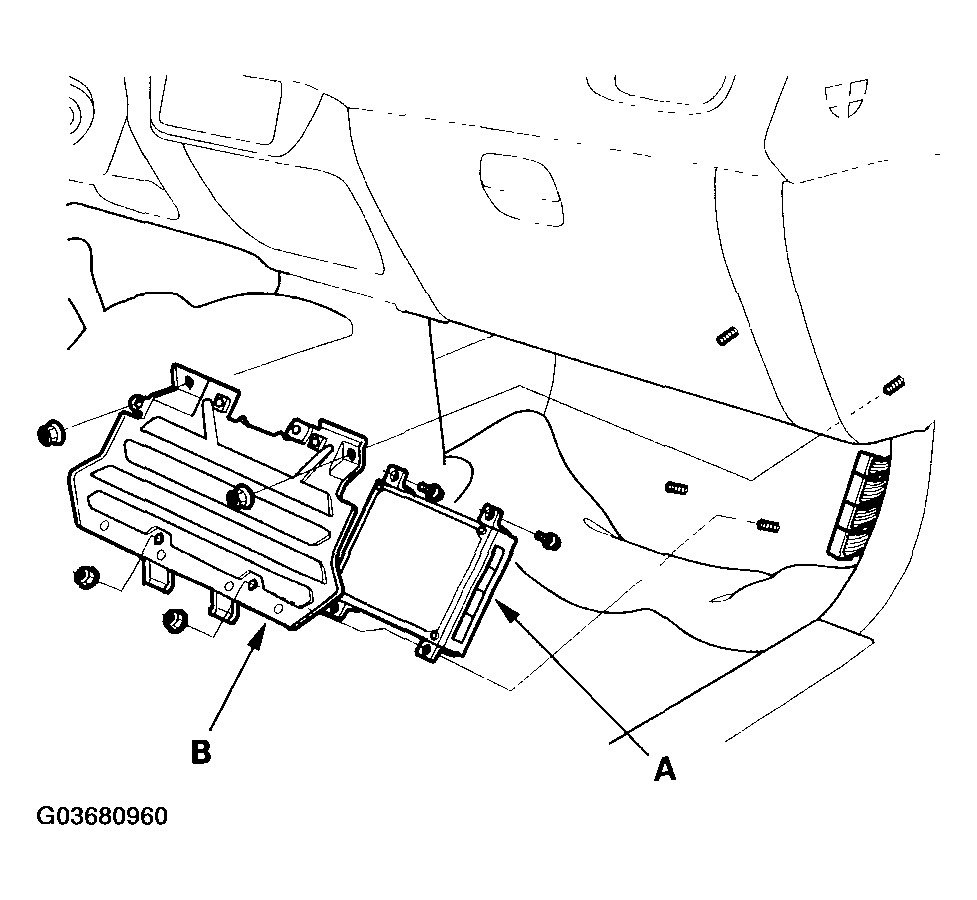 B

A

G03680960