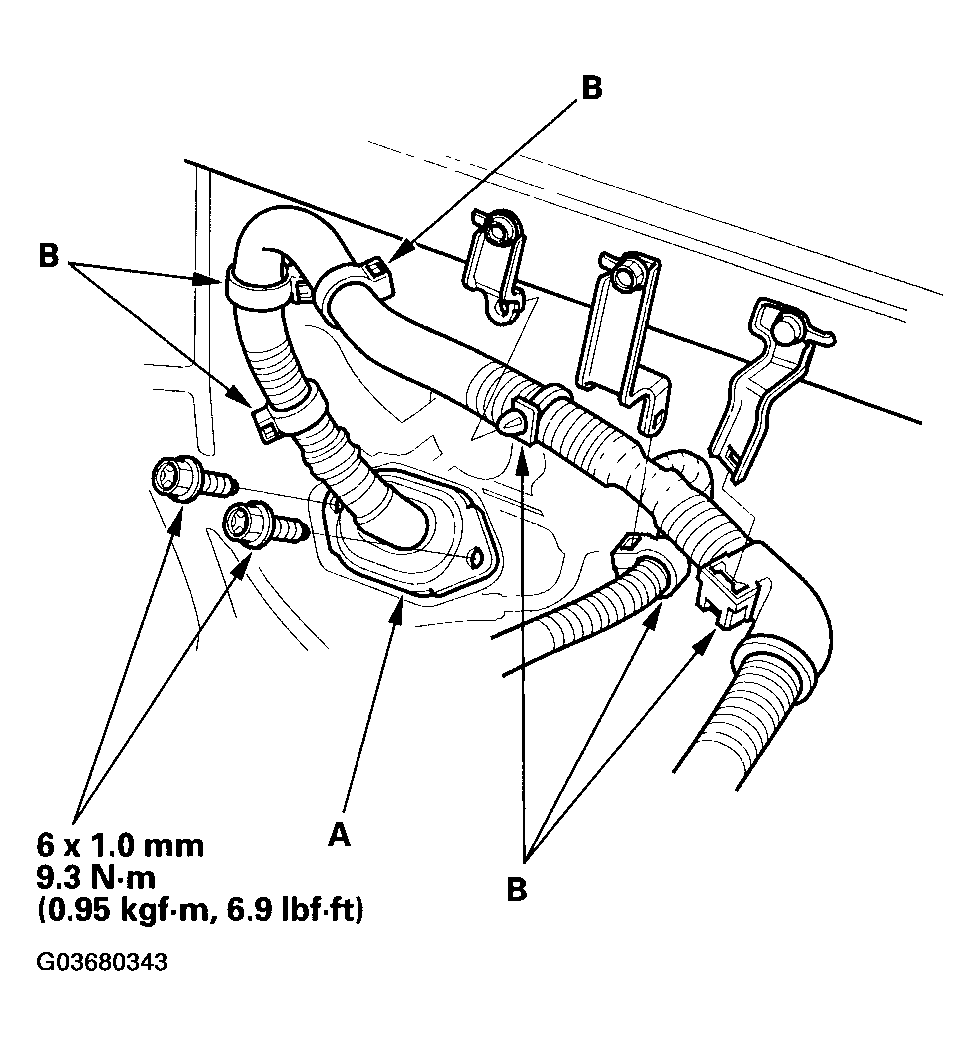 B

B

A

B

6 x 1.0 mm
9.3 N·m
(0.95 kgf·m, 6.9 lbf·ft)

G03680343