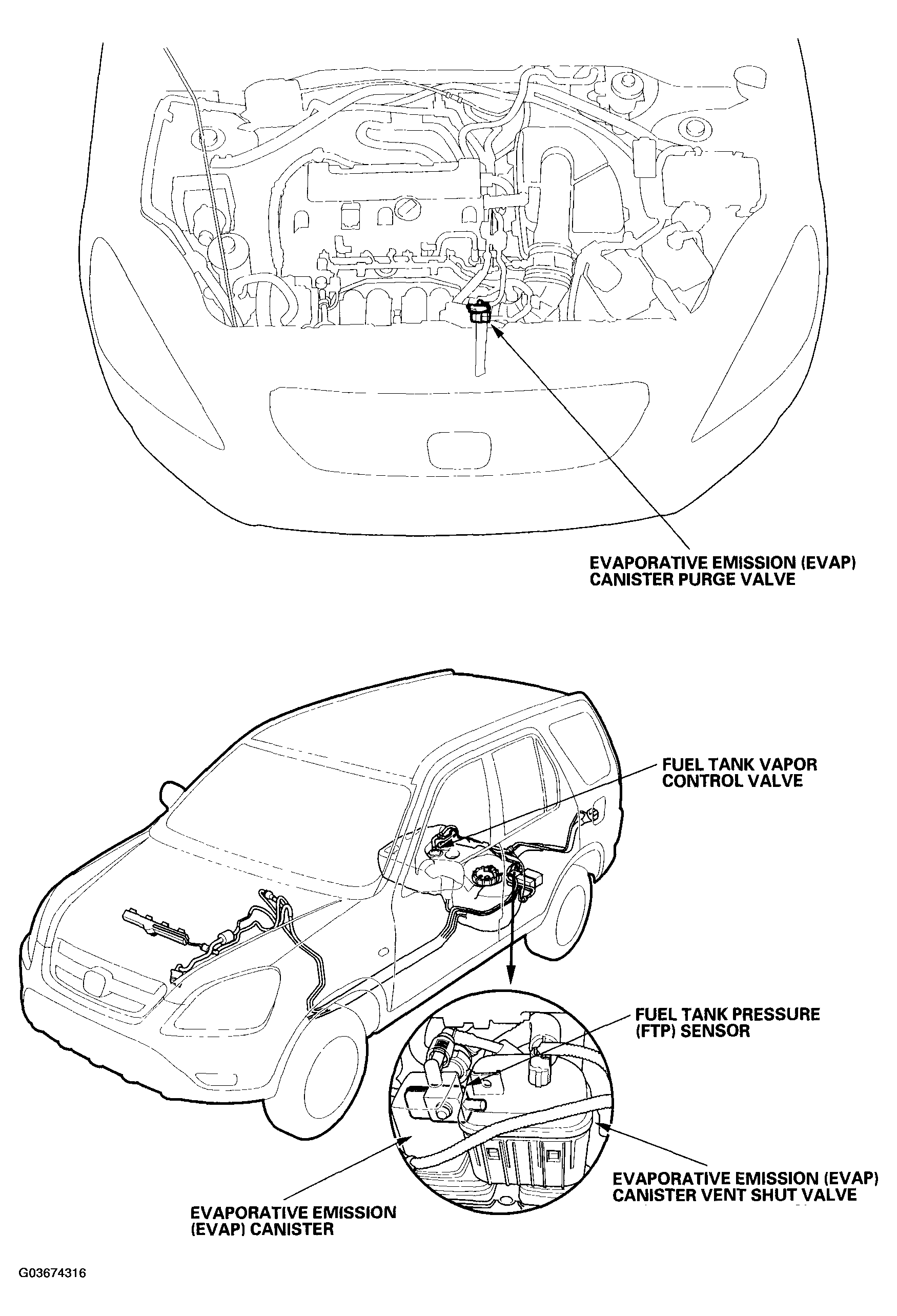 EVAPORATIVE EMISSION (EVAP) CANISTER PURGE VALVE

FUEL TANK VAPOR CONTROL VALVE

FUEL TANK PRESSURE (FTP) SENSOR

EVAPORATIVE EMISSION (EVAP) CANISTER VENT SHUT VALVE

EVAPORATIVE EMISSION (EVAP) CANISTER

G03674316