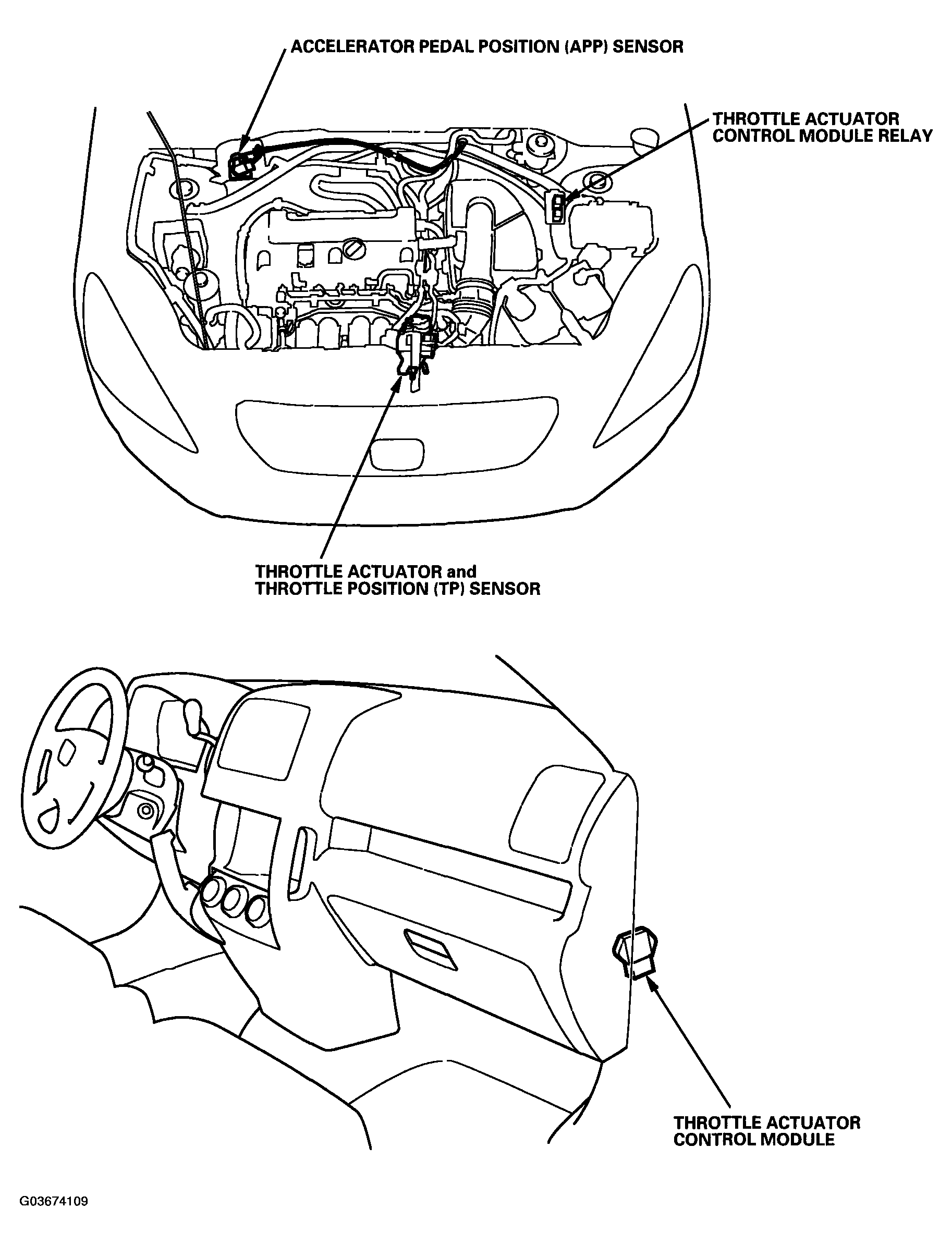 ACCELERATOR PEDAL POSITION (APP) SENSOR

THROTTLE ACTUATOR CONTROL MODULE RELAY

THROTTLE ACTUATOR and THROTTLE POSITION (TP) SENSOR

THROTTLE ACTUATOR CONTROL MODULE

G03674109