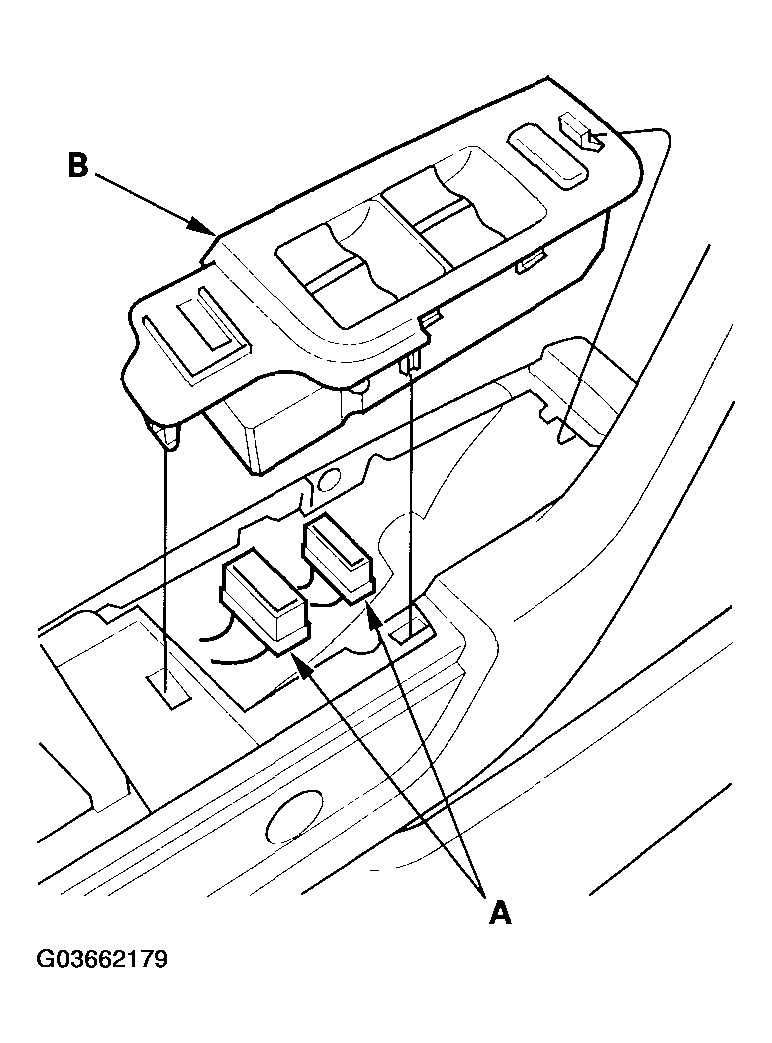 B

A

G03662179