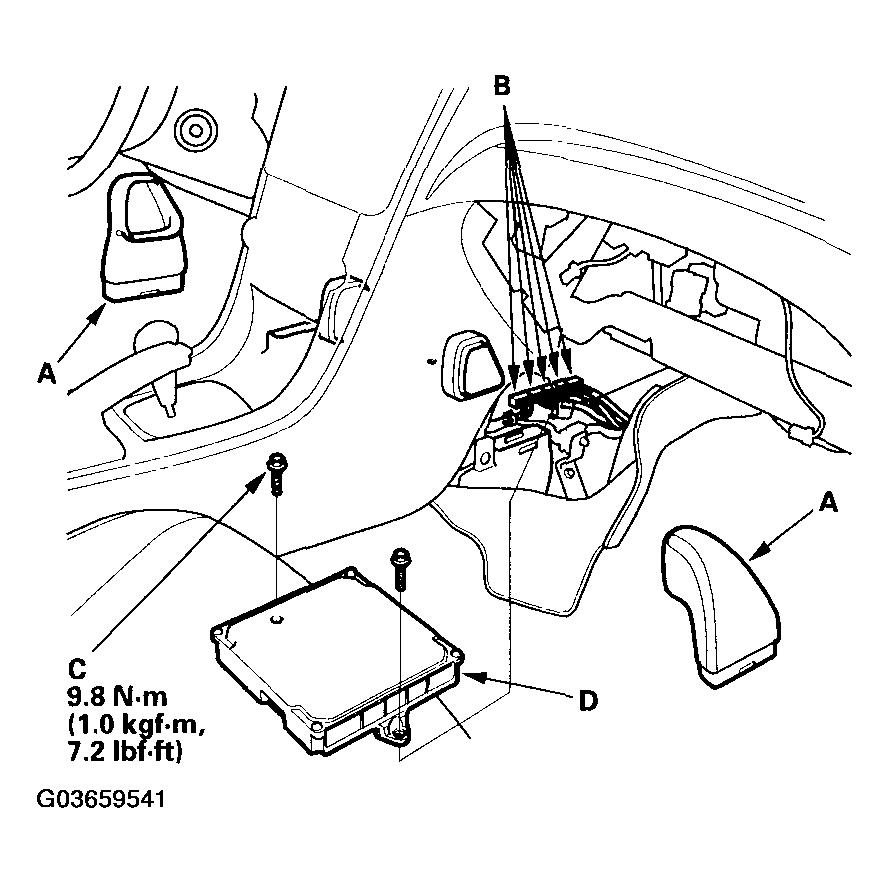 B

A

A

C
9.8 N·m
(1.0 kgf·m,
7.2 lbf·ft)

D

G03659541