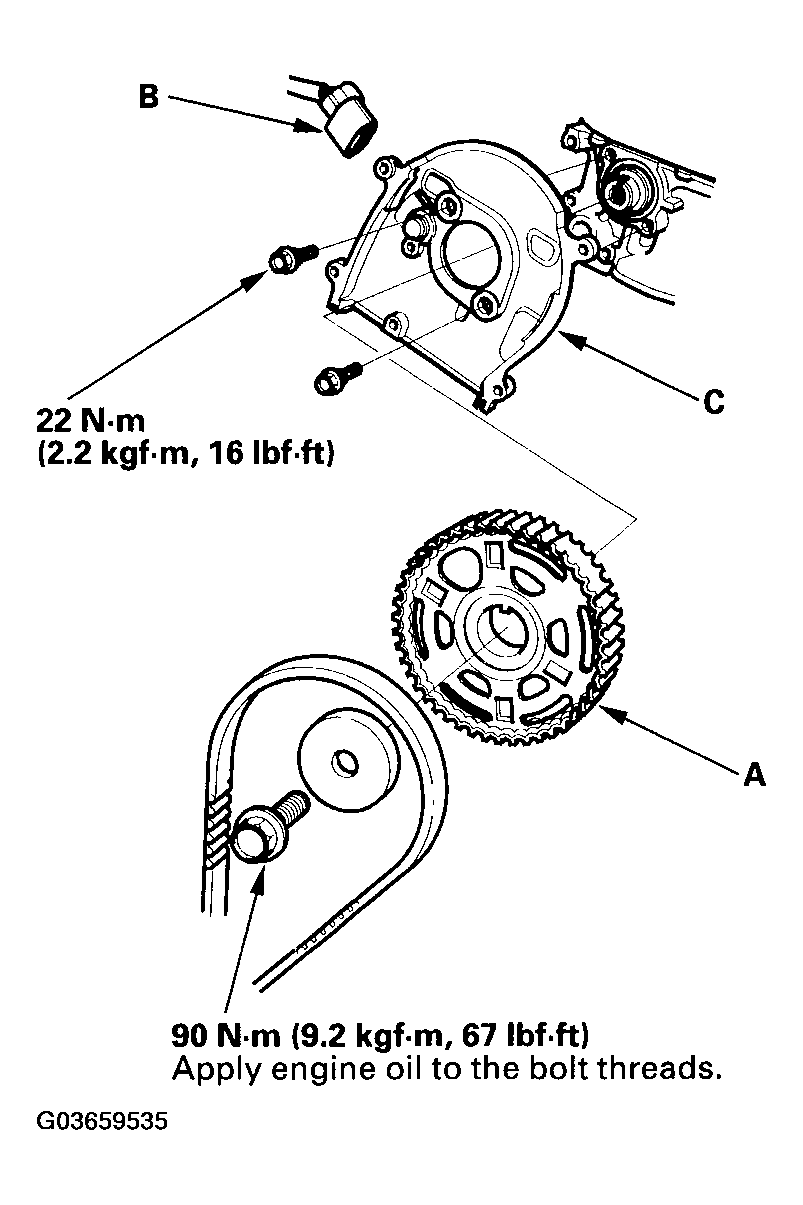 B

C

22 N·m
(2.2 kgf·m, 16 lbf·ft)

A

90 N·m (9.2 kgf·m, 67 lbf·ft)
Apply engine oil to the bolt threads.

G03659535