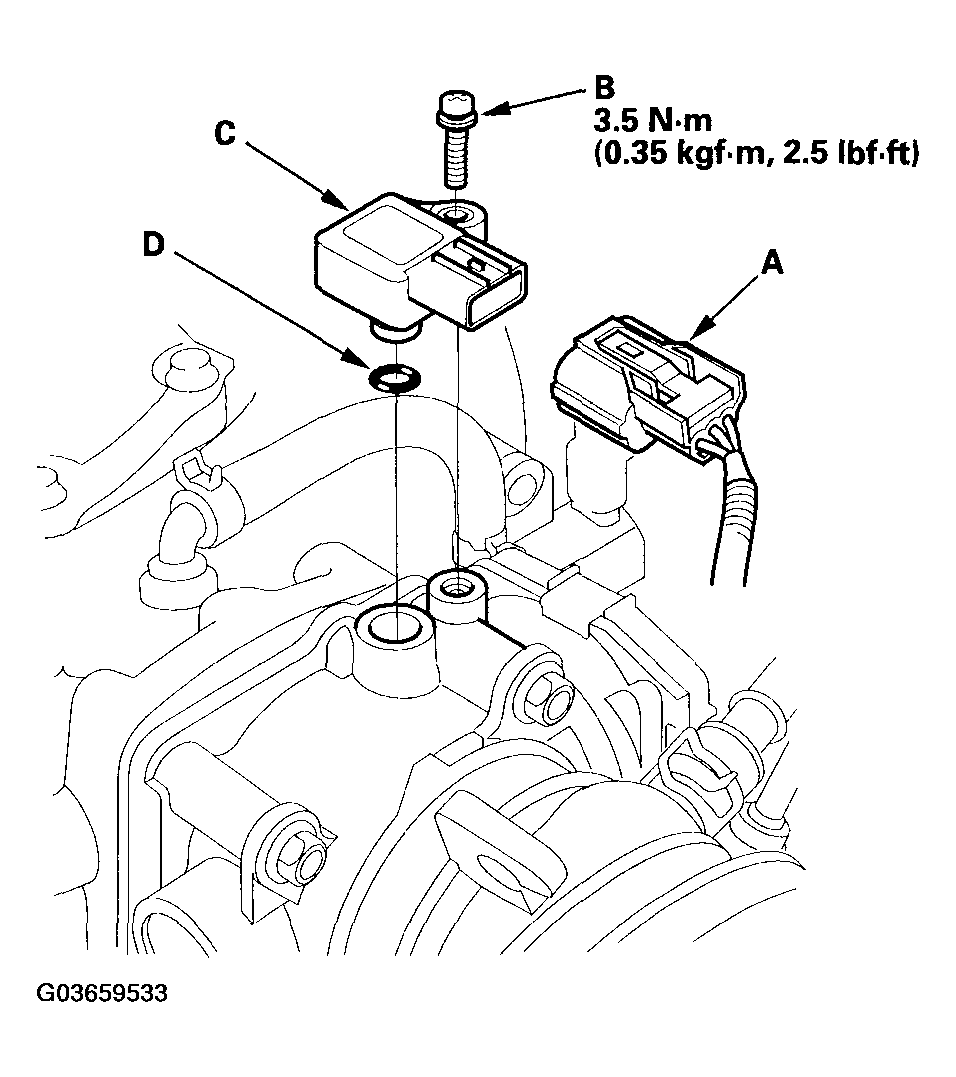 B
3.5 N·m
(0.35 kgf·m, 2.5 lbf·ft)

C

D

A

G03659533