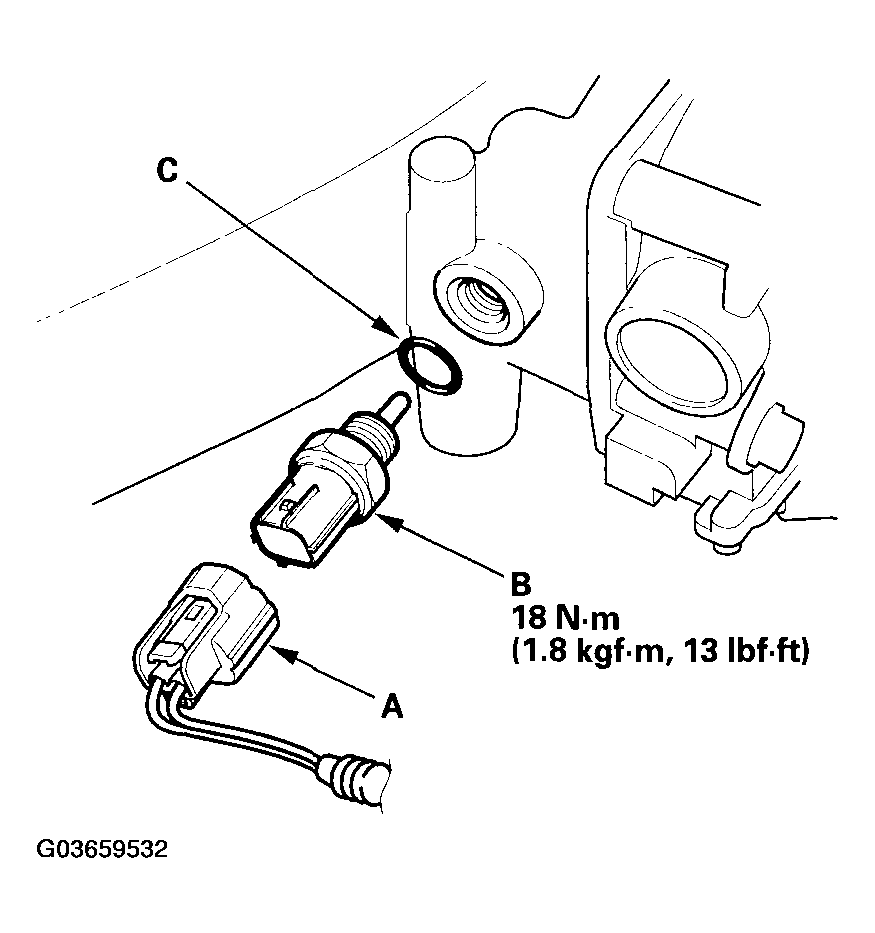 C

B
18 N·m
(1.8 kgf·m, 13 lbf·ft)

A

G03659532