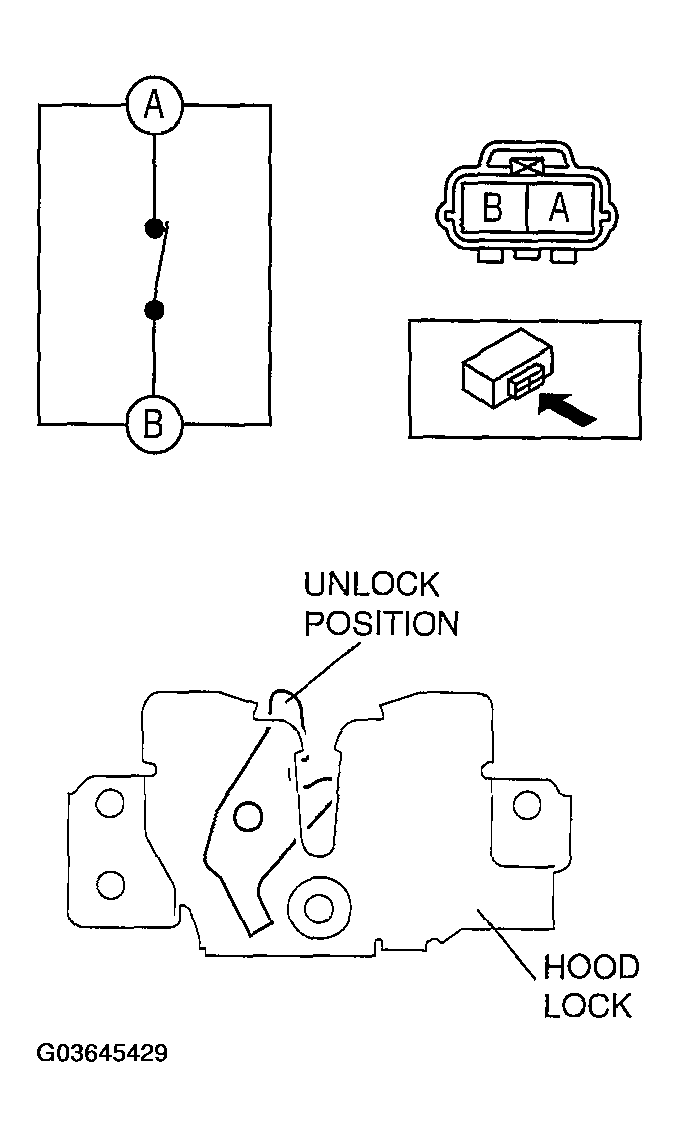 A

B

B A

UNLOCK POSITION

HOOD LOCK

G03645429